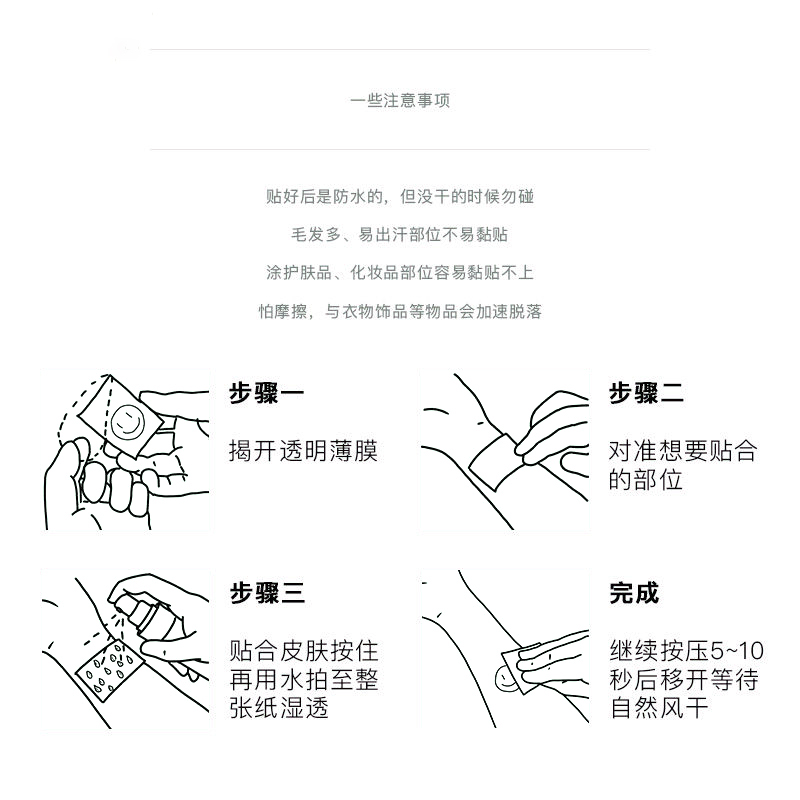 一些注意事项

贴好后是防水的，但没干的时候勿碰

毛发多、易出汗部位不易黏贴

涂护肤品、化妆品部位容易黏贴不上

怕摩擦，与衣物饰品等物品会加速脱落

步骤一

揭开透明薄膜

步骤二

对准想要贴合的部位

步骤三

贴合皮肤按住再用水拍至整张纸湿透

完成

继续按压5~10秒后移开等待自然风干