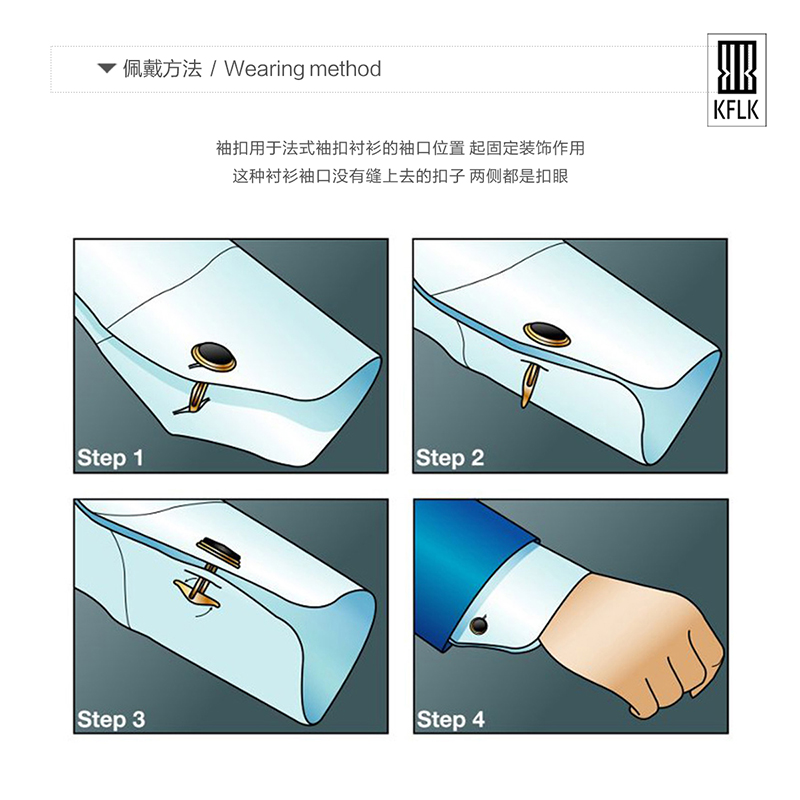 ▼ 佩戴方法 / Wearing method

KFLK

袖扣用于法式袖扣衬衫的袖口位置 起固定装饰作用
这种衬衫袖口没有缝上去的扣子 两侧都是扣眼

Step 1

Step 2

Step 3

Step 4