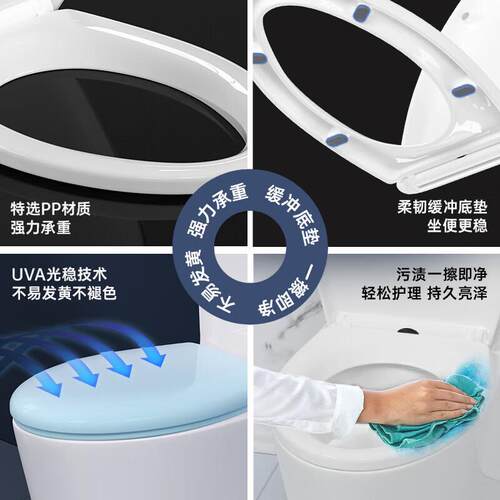 特选PP材质
强力承重

柔韧缓冲底垫
坐便更稳

强力承重
缓冲底垫
一擦即净
不易发黄

UVA光稳技术
不易发黄不褪色

污渍一擦即净
轻松护理 持久亮泽