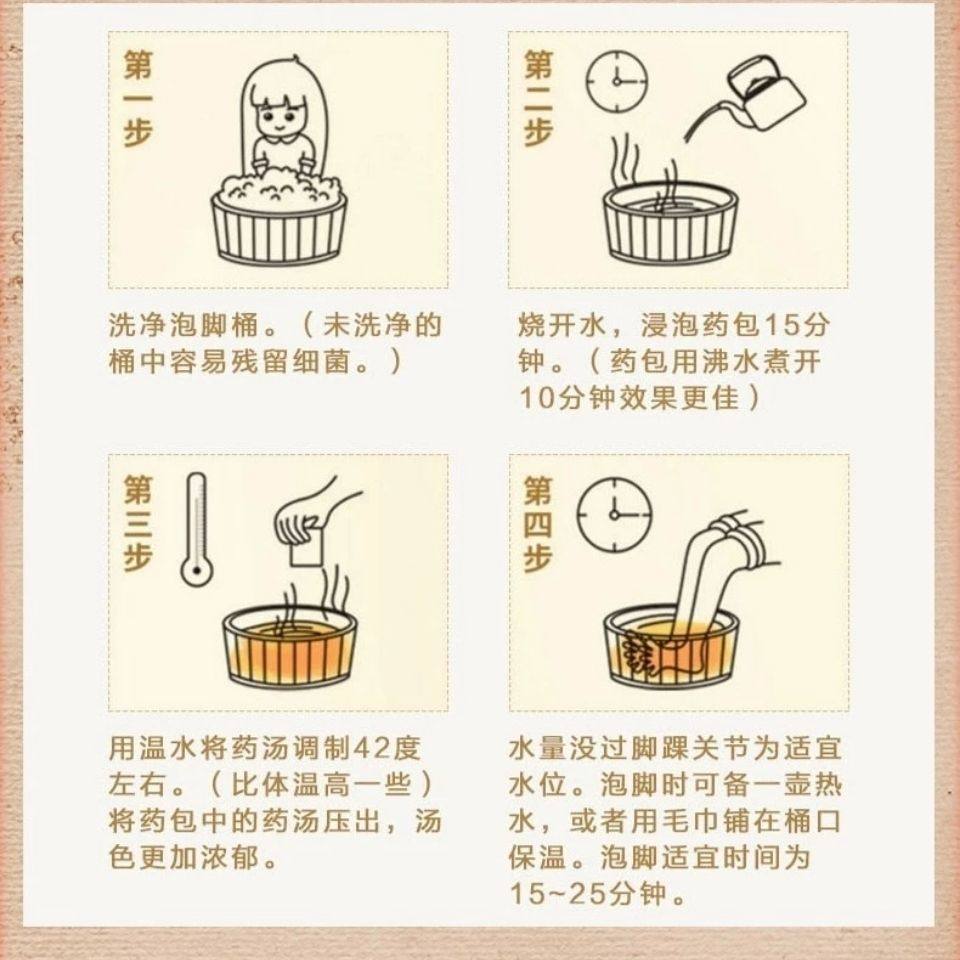 第一步

洗净泡脚桶。（未洗净的桶中容易残留细菌。）

第二步

烧开水，浸泡药包15分钟。（药包用沸水煮开10分钟效果更佳）

第三步

用温水将药汤调制42度左右。（比体温高一些）将药包中的药汤压出，汤色更加浓郁。

第四步

水量没过脚踝关节为适宜水位。泡脚时可备一壶热水，或者用毛巾铺在桶口保温。泡脚适宜时间为15~25分钟。