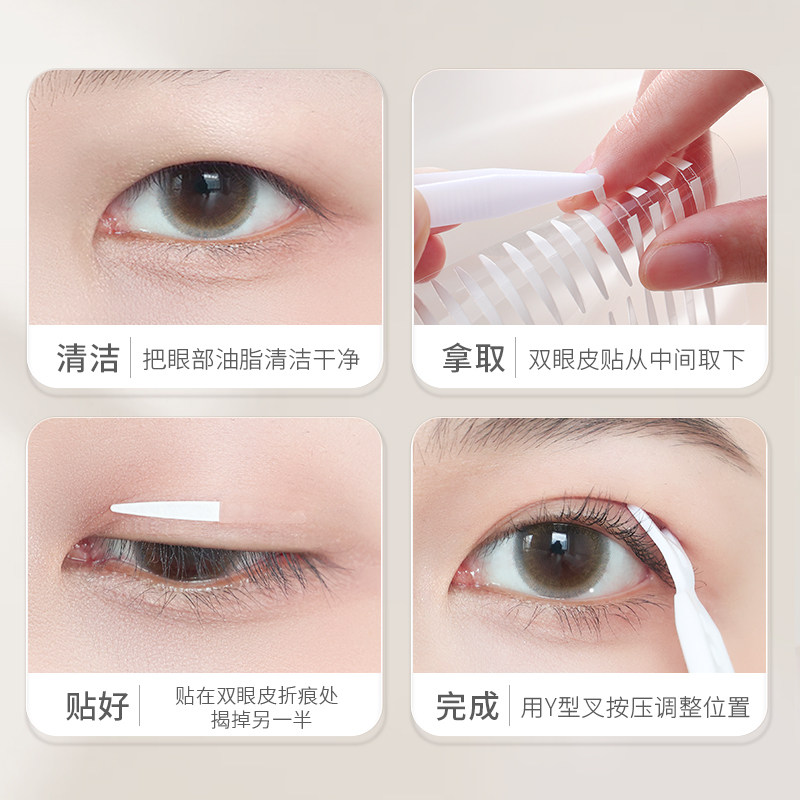 清洁 把眼部油脂清洁干净

拿取 双眼皮贴从中间取下

贴好 贴在双眼皮折痕处
揭掉另一半

完成 用Y型叉按压调整位置