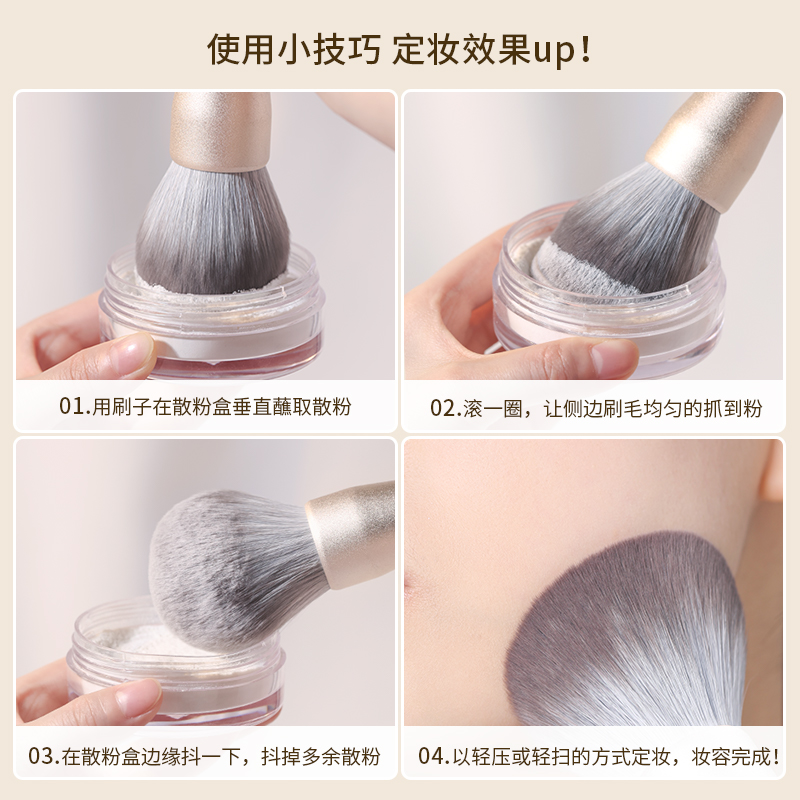 使用小技巧 定妆效果up！

01.用刷子在散粉盒垂直蘸取散粉

02.滚一圈，让侧边刷毛均匀的抓到粉

03.在散粉盒边缘抖一下，抖掉多余散粉

04.以轻压或轻扫的方式定妆，妆容完成！