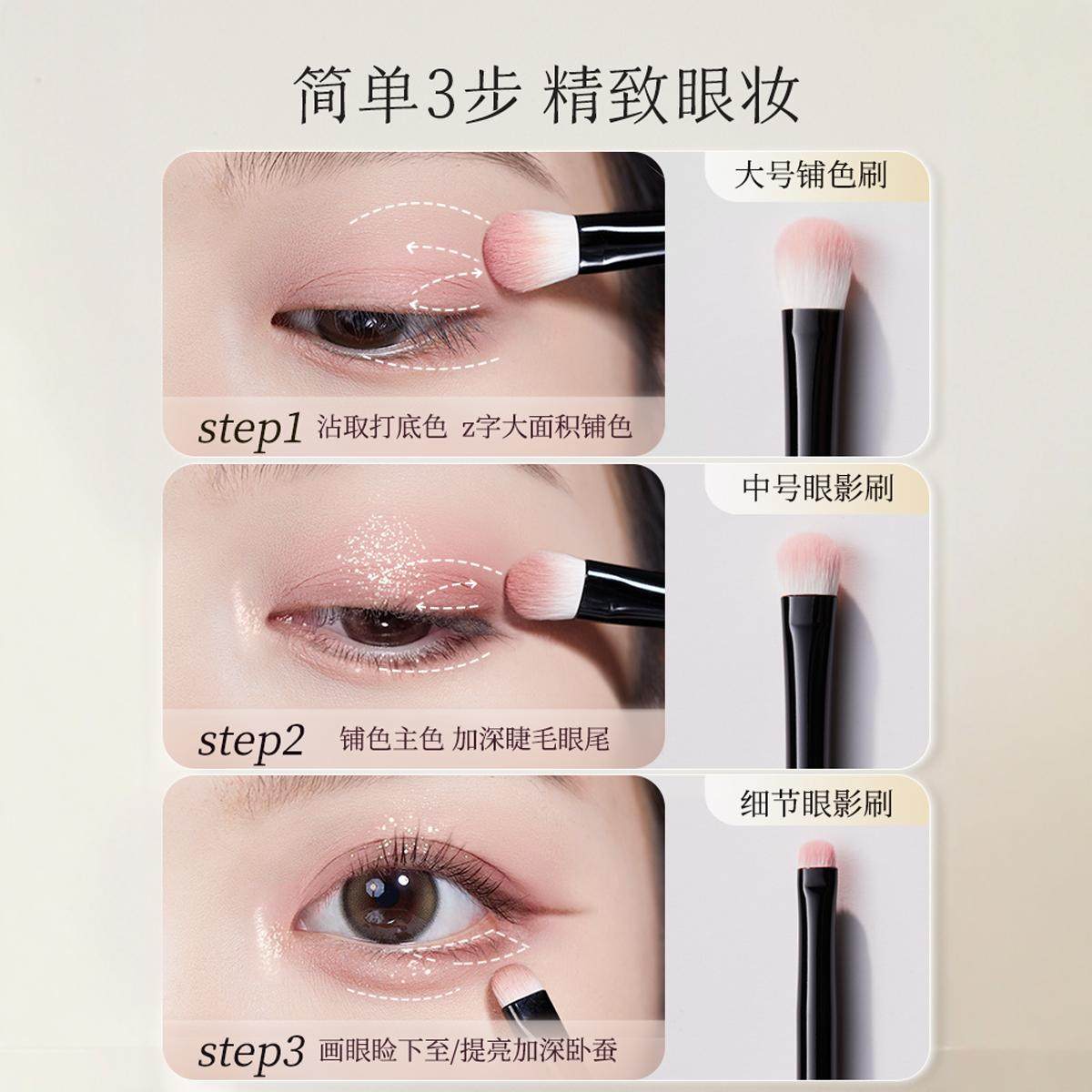 简单3步 精致眼妆

大号铺色刷

step1 沾取打底色 z字大面积铺色

中号眼影刷

step2 铺色主色 加深睫毛眼尾

细节眼影刷

step3 画眼睑下至/提亮加深卧蚕