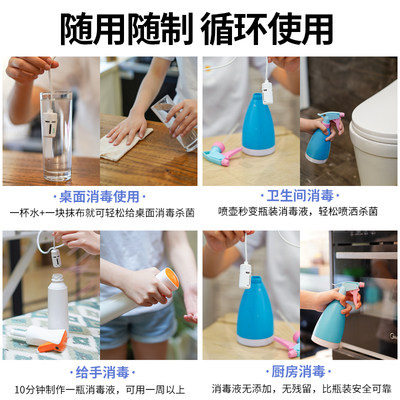 随用随制 循环使用

·桌面消毒使用·
一杯水+一块抹布就可轻松给桌面消毒杀菌

·卫生间消毒·
喷壶秒变瓶装消毒液，轻松喷洒杀菌

·给手消毒·
10分钟制作一瓶消毒液，可用一周以上

·厨房消毒·
消毒液无添加，无残留，比瓶装安全可靠