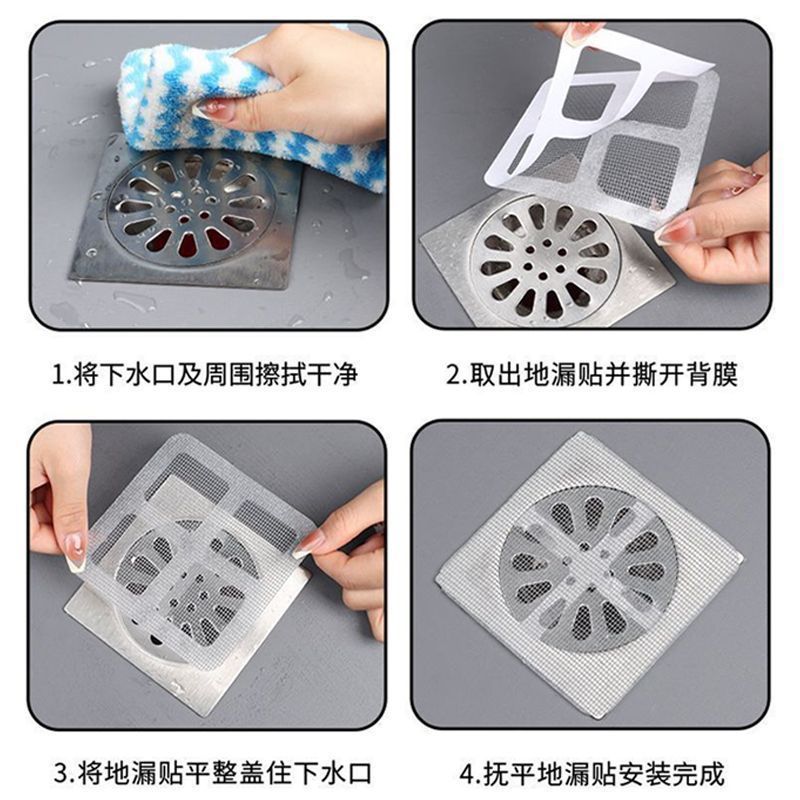 1.将下水口及周围擦拭干净

2.取出地漏贴并撕开背膜

3.将地漏贴平整盖住下水口

4.抚平地漏贴安装完成