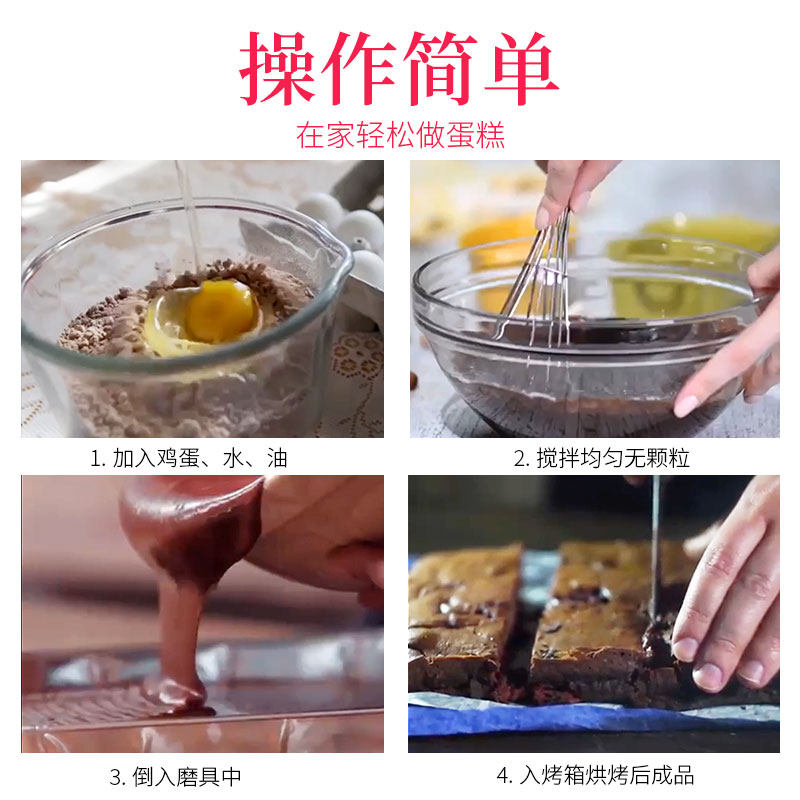 操作简单
在家轻松做蛋糕

1. 加入鸡蛋、水、油

2. 搅拌均匀无颗粒

3. 倒入磨具中

4. 入烤箱烘烤后成品