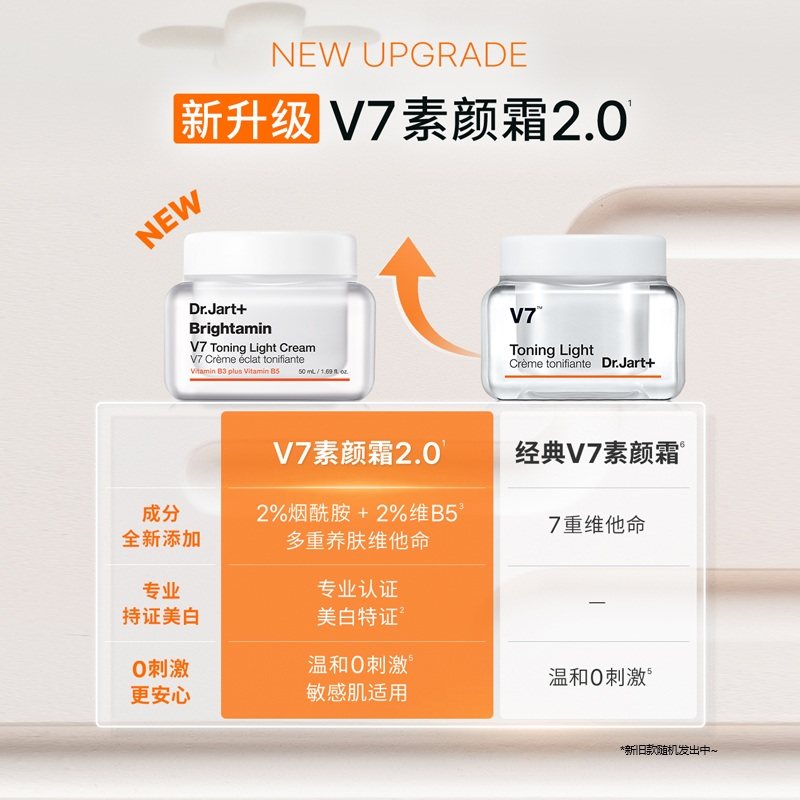 NEW UPGRADE

新升级 V7素颜霜2.0$^1$

NEW

Dr.Jart+
Brightamin
V7 Toning Light Cream
V7 Crème éclat tonifiante
Vitamin B3 plus Vitamin B5
50 mL / 1.69 fl. oz.

V7™
Toning Light
Crème tonifiante
Dr.Jart+

| | V7素颜霜2.0$^1$ | 经典V7素颜霜$^6$ |
|---|---|---|
| 成分 全新添加 | 2%烟酰胺 + 2%维B5$^3$ 多重养肤维他命 | 7重维他命 |
| 专业 持证美白 | 专业认证 美白特证$^2$ | — |
| 0刺激 更安心 | 温和0刺激$^5$ 敏感肌适用 | 温和0刺激$^5$ |

*新旧款随机发出中~