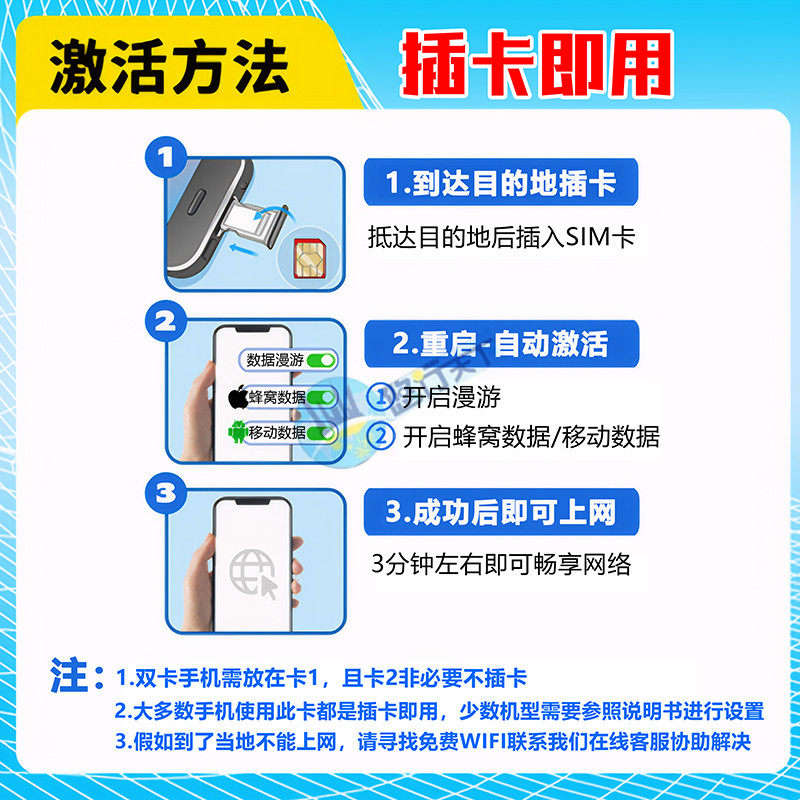 激活方法 插卡即用

1

1.到达目的地插卡

抵达目的地后插入SIM卡

2

数据漫游
蜂窝数据
移动数据

2.重启-自动激活

① 开启漫游
② 开启蜂窝数据/移动数据

3

3.成功后即可上网

3分钟左右即可畅享网络

注：1.双卡手机需放在卡1，且卡2非必要不插卡
2.大多数手机使用此卡都是插卡即用，少数机型需要参照说明书进行设置
3.假如到了当地不能上网，请寻找免费WIFI联系我们在线客服协助解决