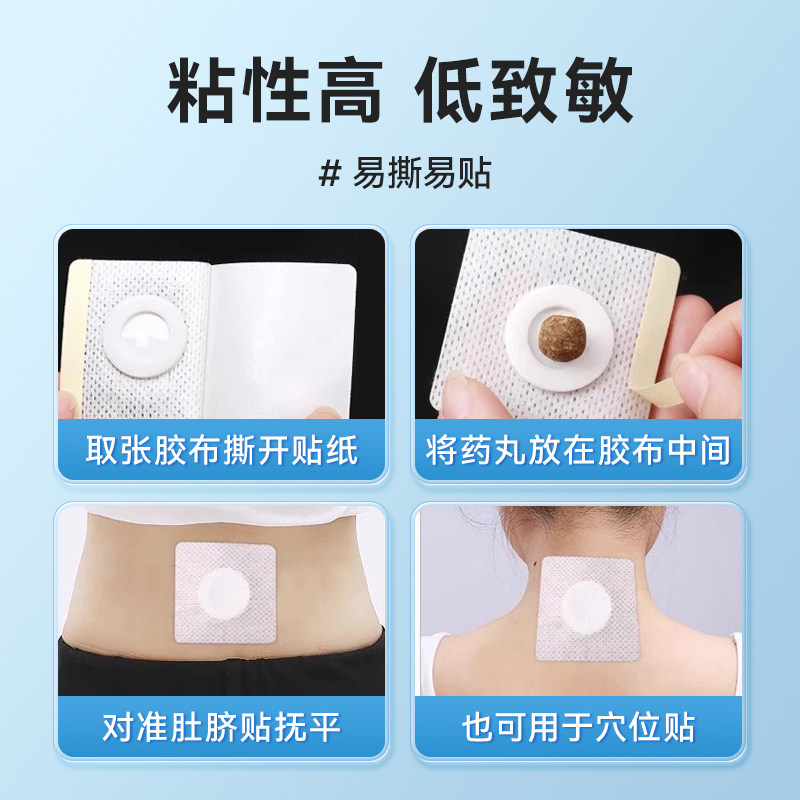 粘性高 低致敏

# 易撕易贴

取张胶布撕开贴纸

将药丸放在胶布中间

对准肚脐贴抚平

也可用于穴位贴