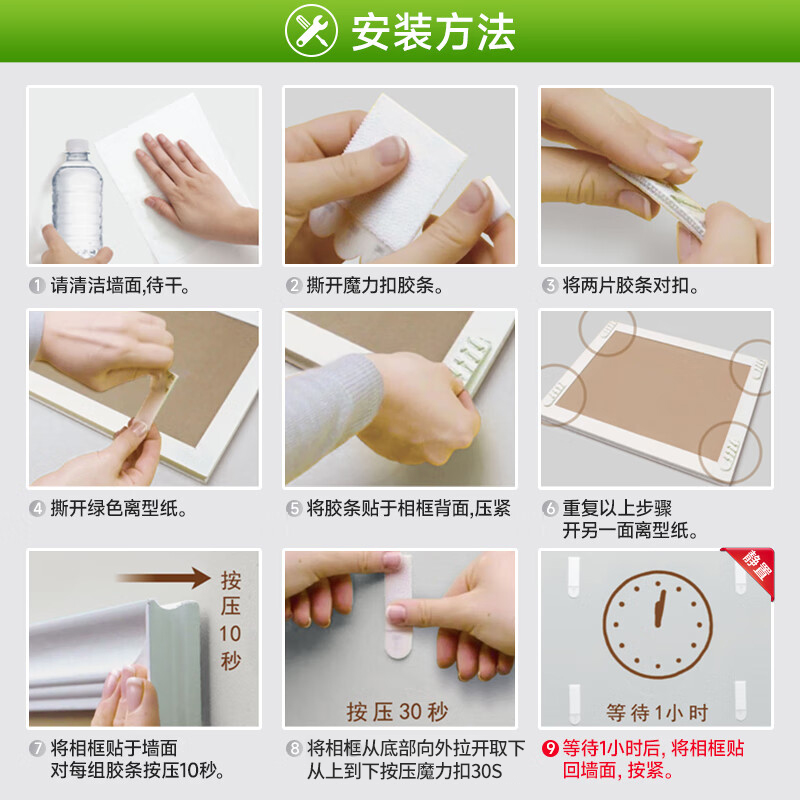 安装方法

1 请清洁墙面,待干。

2 撕开魔力扣胶条。

3 将两片胶条对扣。

4 撕开绿色离型纸。

5 将胶条贴于相框背面,压紧

6 重复以上步骤 开另一面离型纸。

按压10秒

7 将相框贴于墙面 对每组胶条按压10秒。

按压30秒

8 将相框从底部向外拉开取下 从上到下按压魔力扣30S

静置

等待1小时

9 等待1小时后, 将相框贴回墙面, 按紧。