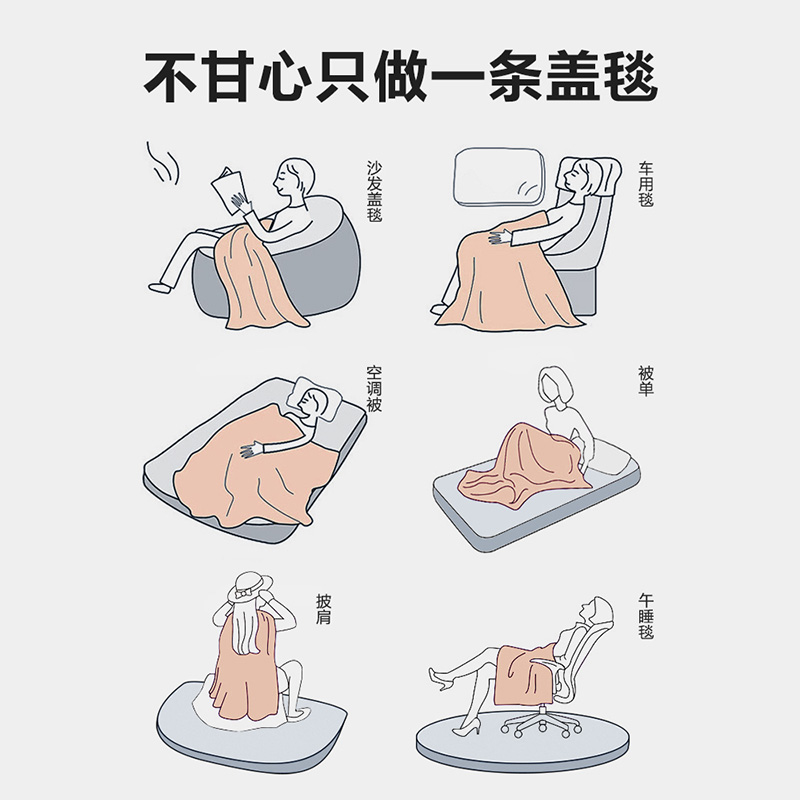 不甘心只做一条盖毯

沙发盖毯

车用毯

空调被

被单

披肩

午睡毯