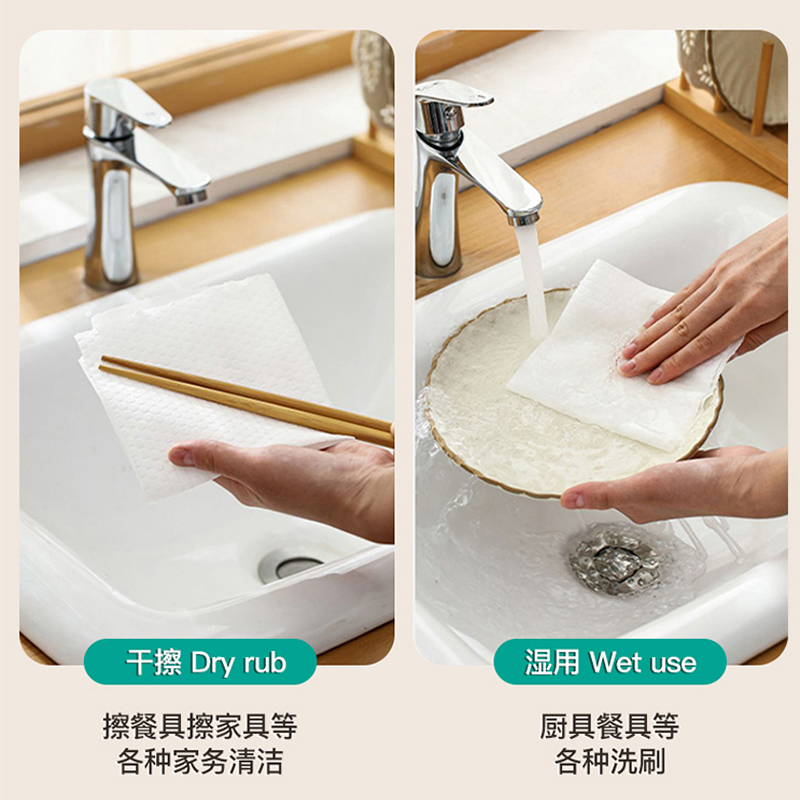 干擦 Dry rub

擦餐具擦家具等
各种家务清洁

湿用 Wet use

厨具餐具等
各种洗刷