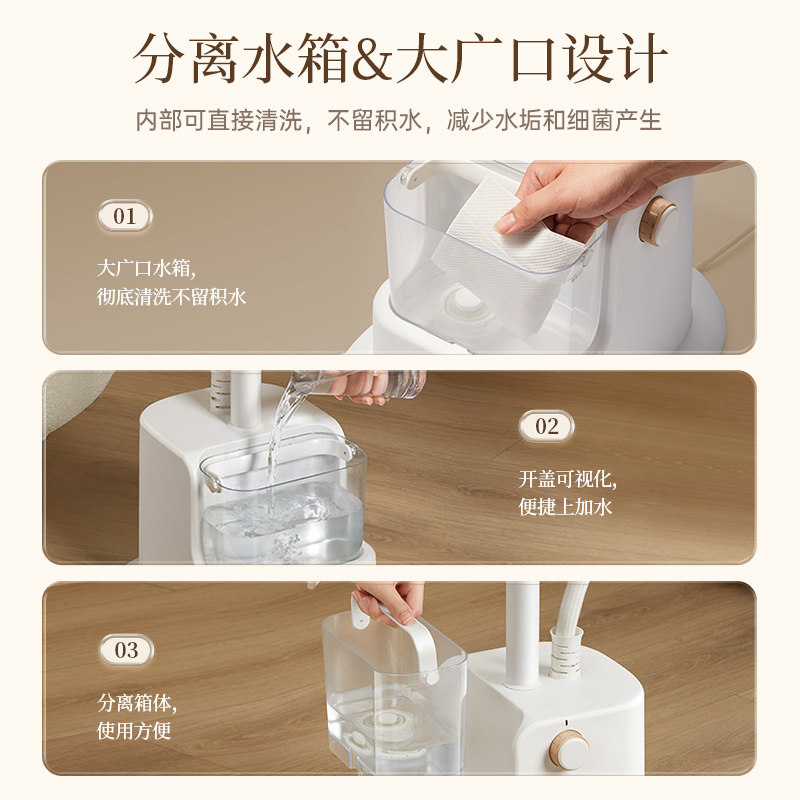 分离水箱&大广口设计

内部可直接清洗，不留积水，减少水垢和细菌产生

01

大广口水箱，
彻底清洗不留积水

02

开盖可视化，
便捷上加水

03

分离箱体，
使用方便