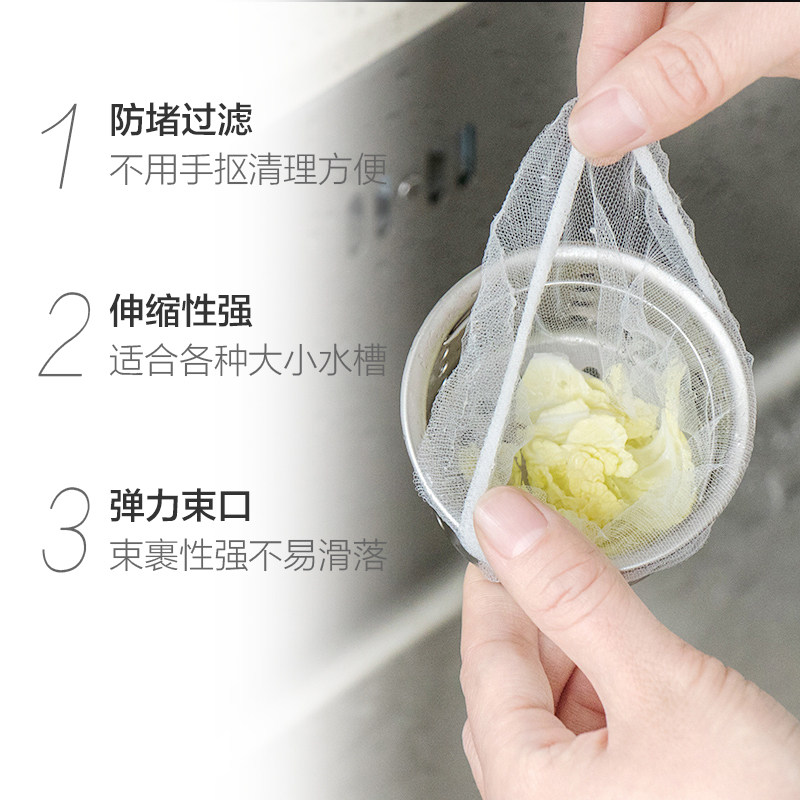 1 防堵过滤
不用手抠清理方便

2 伸缩性强
适合各种大小水槽

3 弹力束口
束裹性强不易滑落