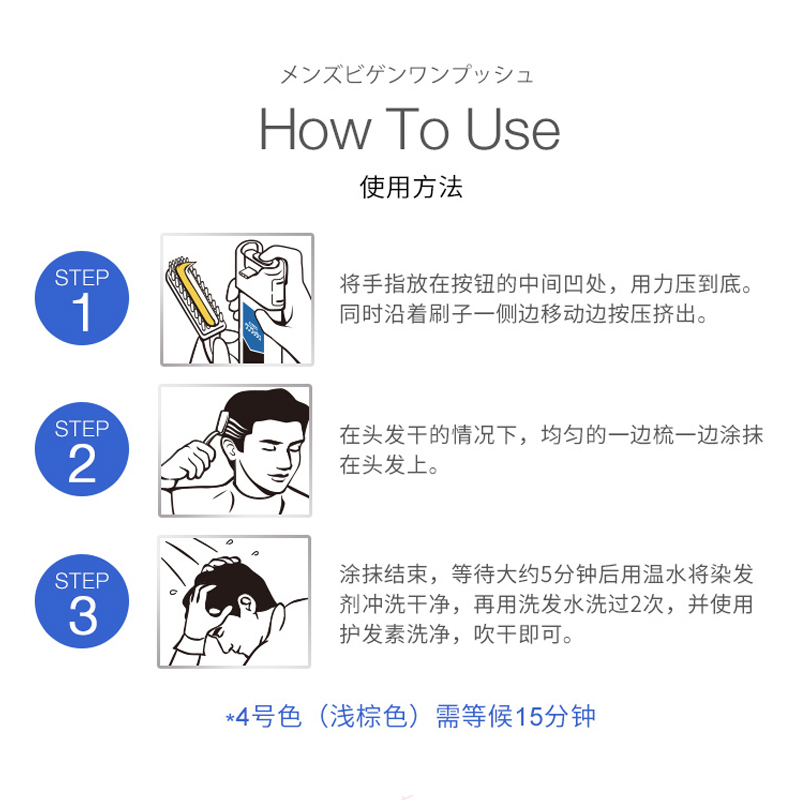 メンズビゲンワンプッシュ

How To Use

使用方法

STEP 1

将手指放在按钮的中间凹处，用力压到底。同时沿着刷子一侧边移动边按压挤出。

STEP 2

在头发干的情况下，均匀的一边梳一边涂抹在头发上。

STEP 3

涂抹结束，等待大约5分钟后用温水将染发剂冲洗干净，再用洗发水洗过2次，并使用护发素洗净，吹干即可。

*4号色（浅棕色）需等候15分钟