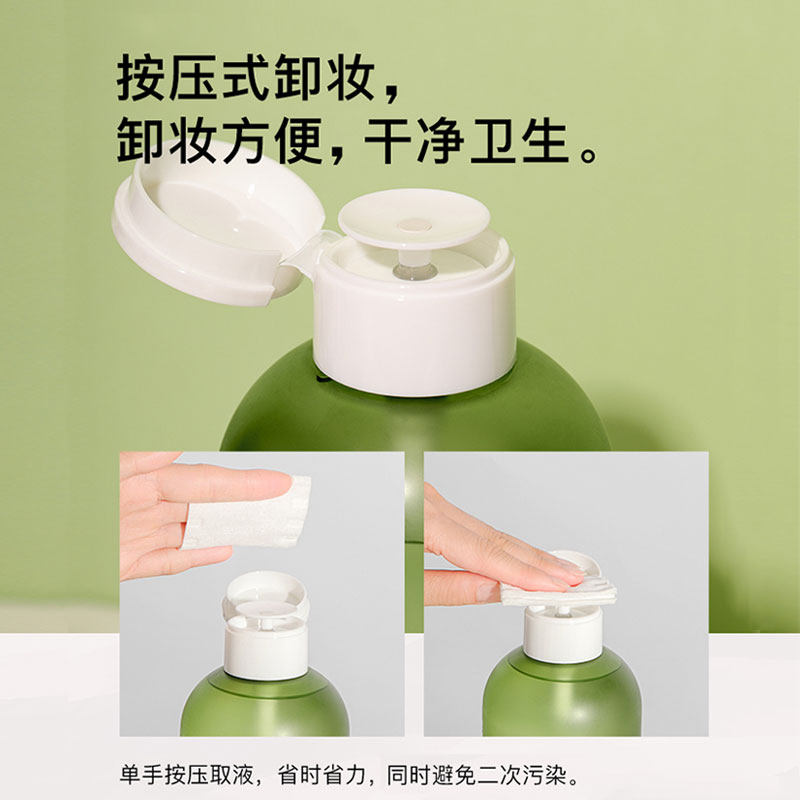 按压式卸妆，
卸妆方便，干净卫生。

单手按压取液，省时省力，同时避免二次污染。