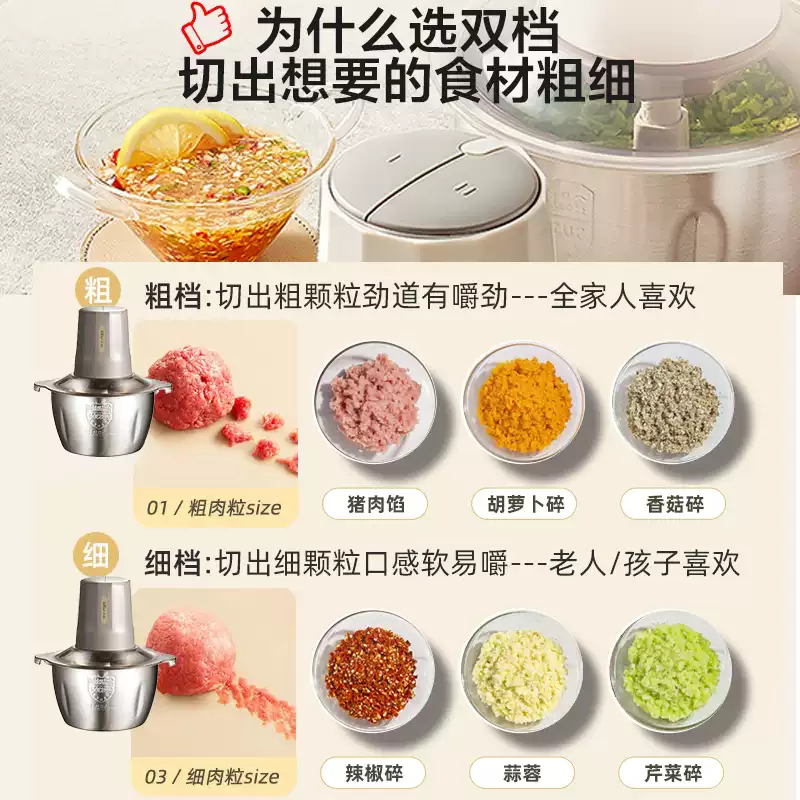 为什么选双档
切出想要的食材粗细

粗

粗档:切出粗颗粒劲道有嚼劲---全家人喜欢

01 / 粗肉粒size

猪肉馅

胡萝卜碎

香菇碎

细

细档:切出细颗粒口感软易嚼---老人/孩子喜欢

03 / 细肉粒size

辣椒碎

蒜蓉

芹菜碎