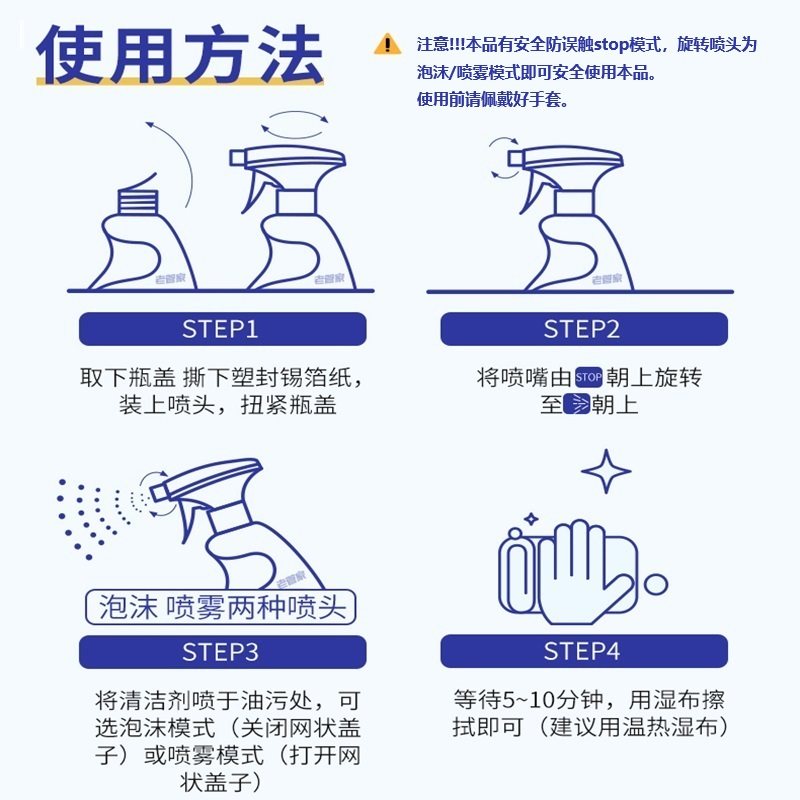 使用方法

注意!!!本品有安全防误触stop模式，旋转喷头为泡沫/喷雾模式即可安全使用本品。
使用前请佩戴好手套。

老管家

老管家

老管家

STEP1

取下瓶盖 撕下塑封锡箔纸，装上喷头，扭紧瓶盖

STEP2

将喷嘴由STOP朝上旋转至朝上

老管家

泡沫 喷雾两种喷头

STEP3

将清洁剂喷于油污处，可选泡沫模式（关闭网状盖子）或喷雾模式（打开网状盖子）

STEP4

等待5~10分钟，用湿布擦拭即可（建议用温热湿布）