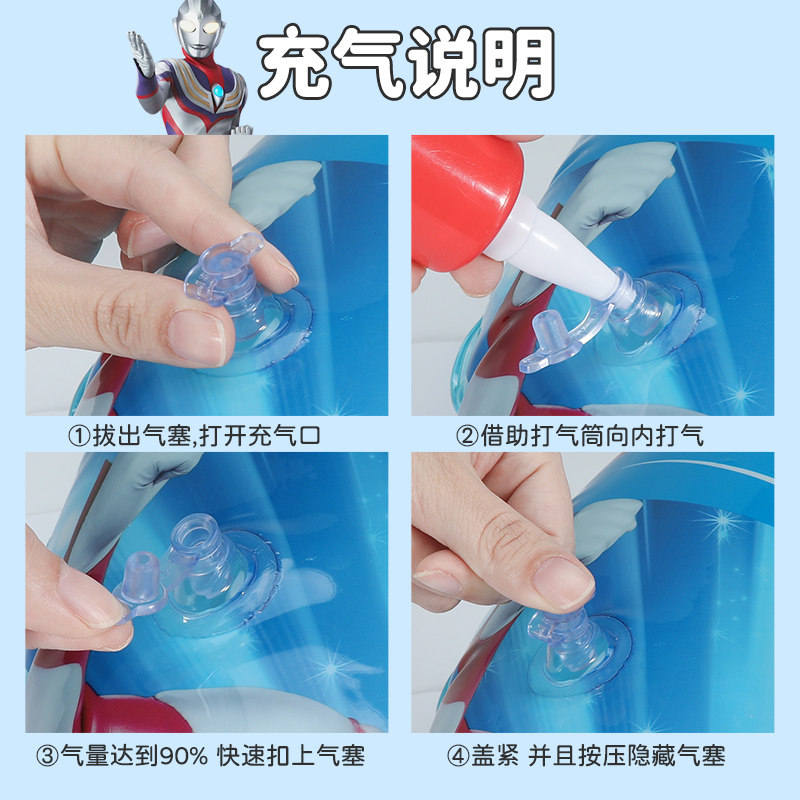 充气说明

①拔出气塞,打开充气口

②借助打气筒向内打气

③气量达到90% 快速扣上气塞

④盖紧 并且按压隐藏气塞