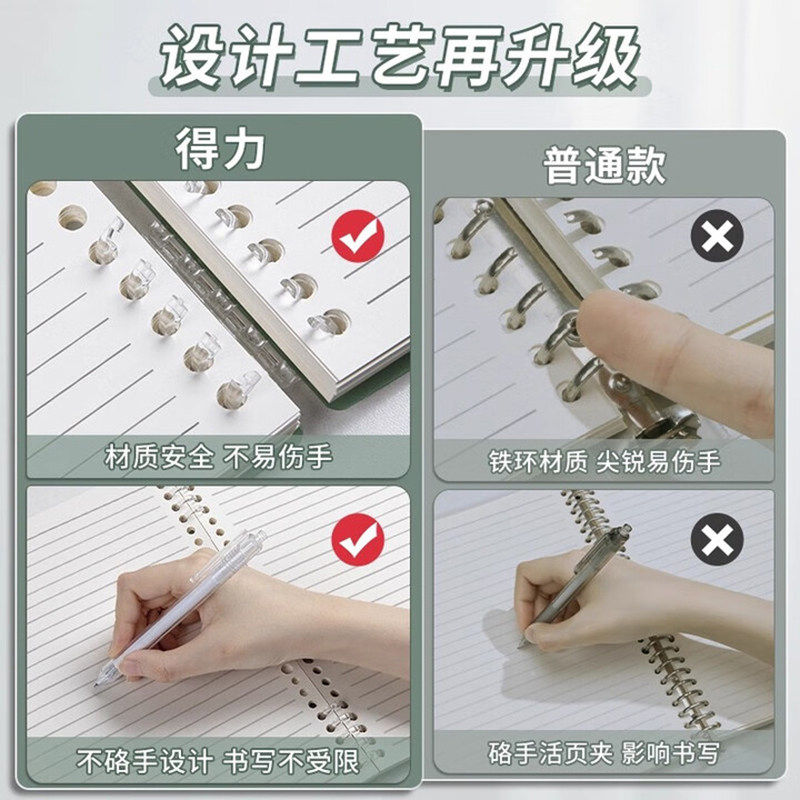 设计工艺再升级

得力

材质安全 不易伤手

不硌手设计 书写不受限

普通款

铁环材质 尖锐易伤手

硌手活页夹 影响书写