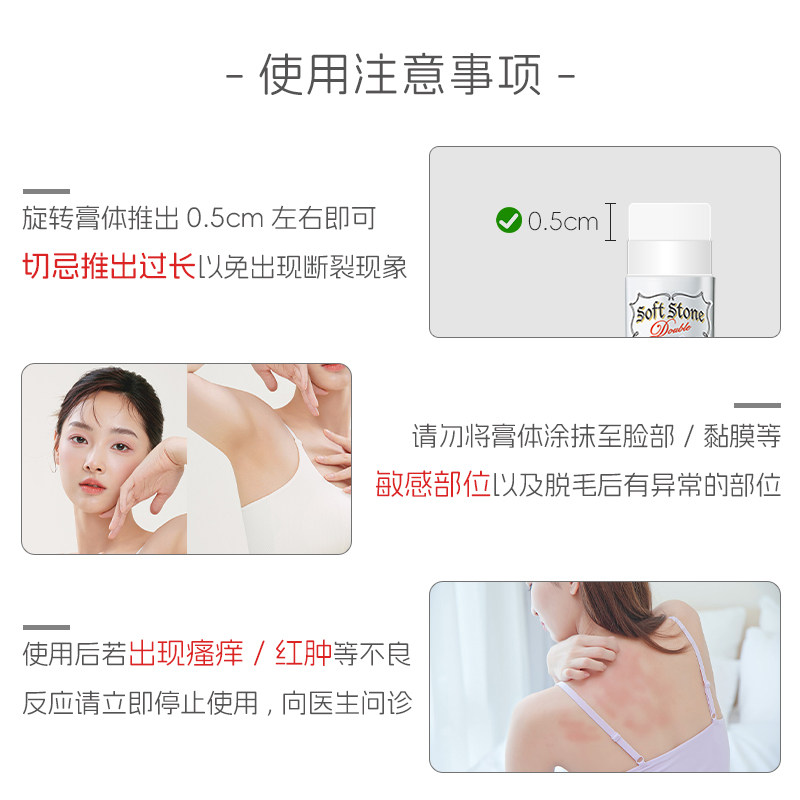 - 使用注意事项 -

旋转膏体推出 0.5cm 左右即可
切忌推出过长以免出现断裂现象

0.5cm

Soft Stone
Double

请勿将膏体涂抹至脸部 / 黏膜等
敏感部位以及脱毛后有异常的部位

使用后若出现瘙痒 / 红肿等不良
反应请立即停止使用，向医生问诊