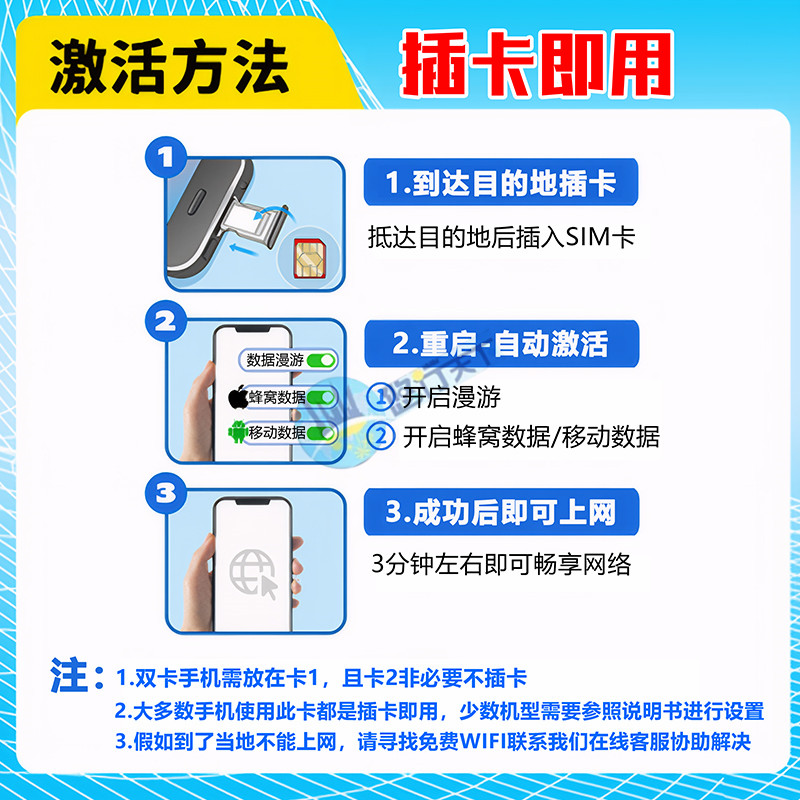 激活方法

插卡即用

1

1.到达目的地插卡

抵达目的地后插入SIM卡

2

数据漫游

蜂窝数据

移动数据

2.重启-自动激活

① 开启漫游

② 开启蜂窝数据/移动数据

3

3.成功后即可上网

3分钟左右即可畅享网络

注：1.双卡手机需放在卡1，且卡2非必要不插卡

2.大多数手机使用此卡都是插卡即用，少数机型需要参照说明书进行设置

3.假如到了当地不能上网，请寻找免费WIFI联系我们在线客服协助解决