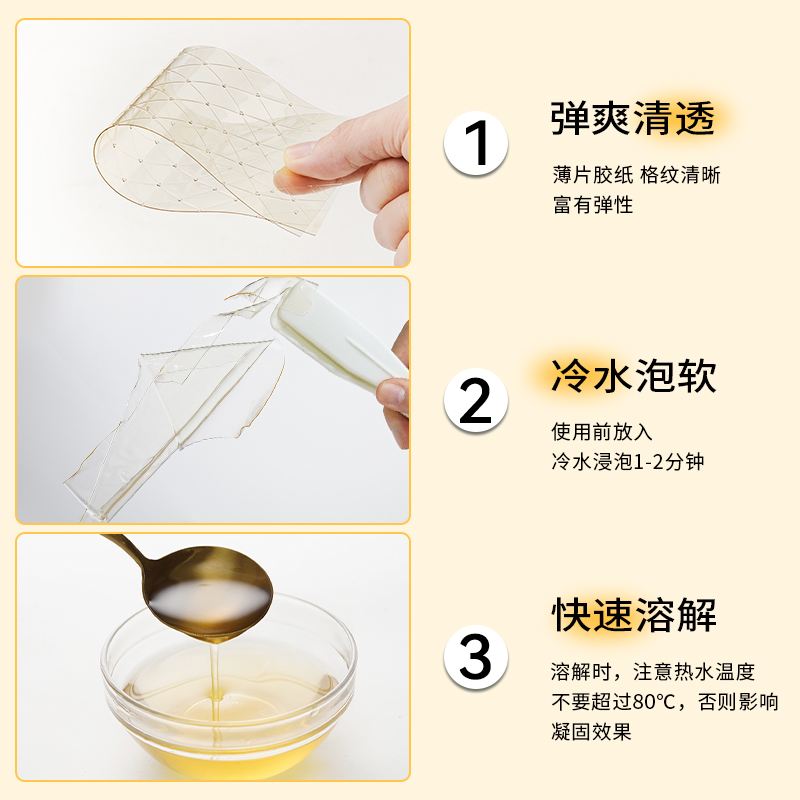 1

弹爽清透

薄片胶纸 格纹清晰
富有弹性

2

冷水泡软

使用前放入
冷水浸泡1-2分钟

3

快速溶解

溶解时，注意热水温度
不要超过80℃，否则影响
凝固效果