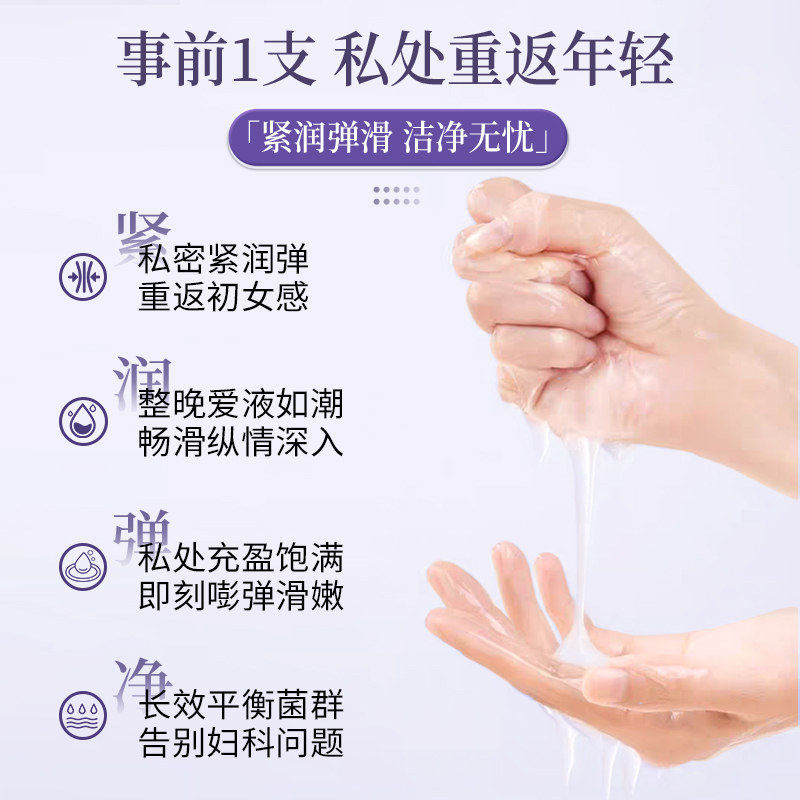 事前1支 私处重返年轻

「紧润弹滑 洁净无忧」

紧
私密紧润弹
重返初女感

润
整晚爱液如潮
畅滑纵情深入

弹
私处充盈饱满
即刻嘭弹滑嫩

净
长效平衡菌群
告别妇科问题