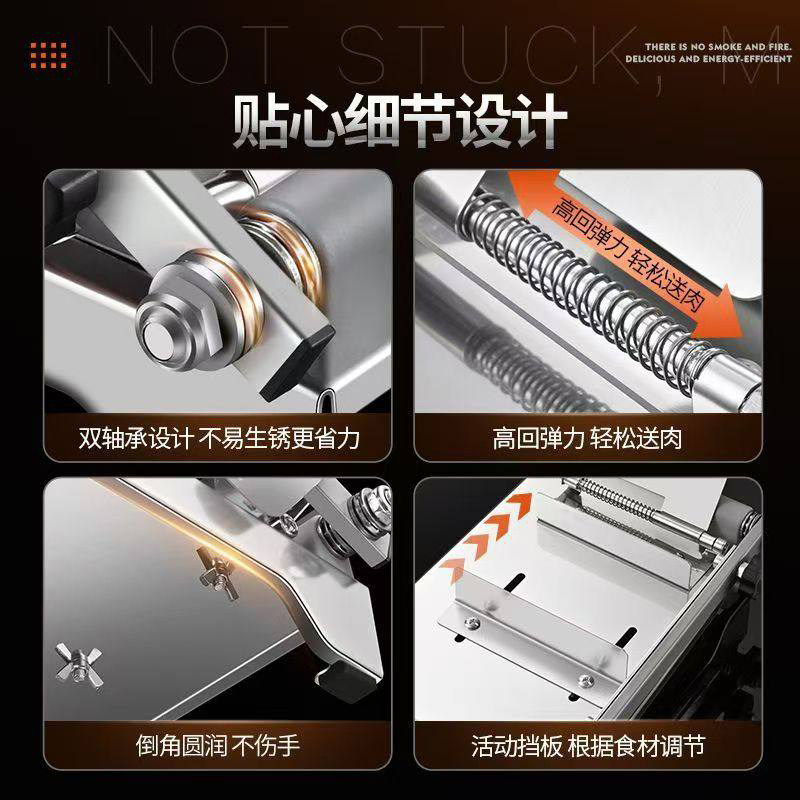 NOT STUCK, M

THERE IS NO SMOKE AND FIRE.
DELICIOUS AND ENERGY-EFFICIENT

贴心细节设计

高回弹力 轻松送肉

双轴承设计 不易生锈更省力

高回弹力 轻松送肉

倒角圆润 不伤手

活动挡板 根据食材调节