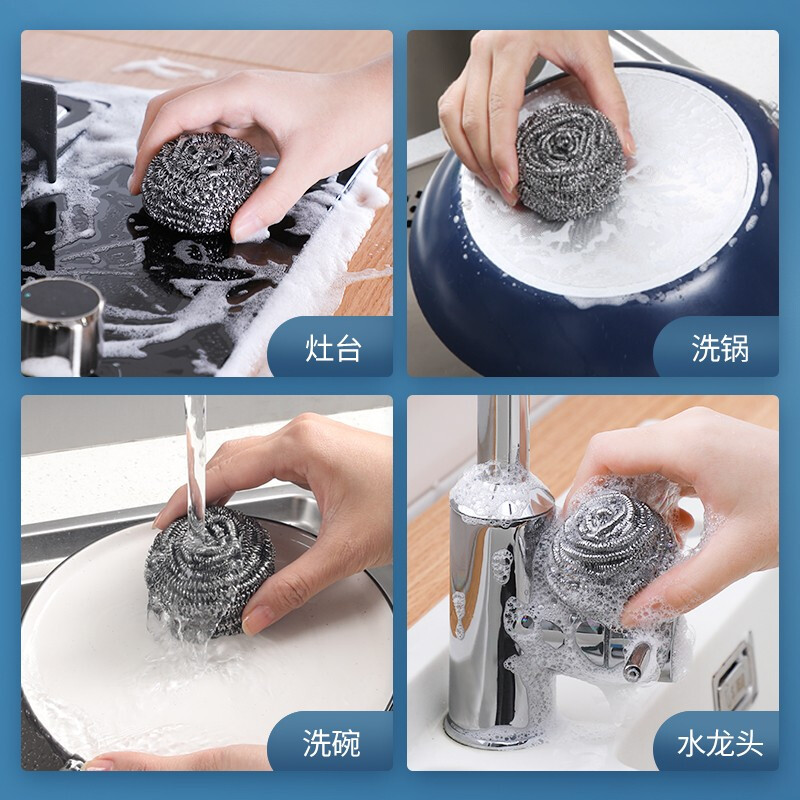 灶台

洗锅

洗碗

水龙头