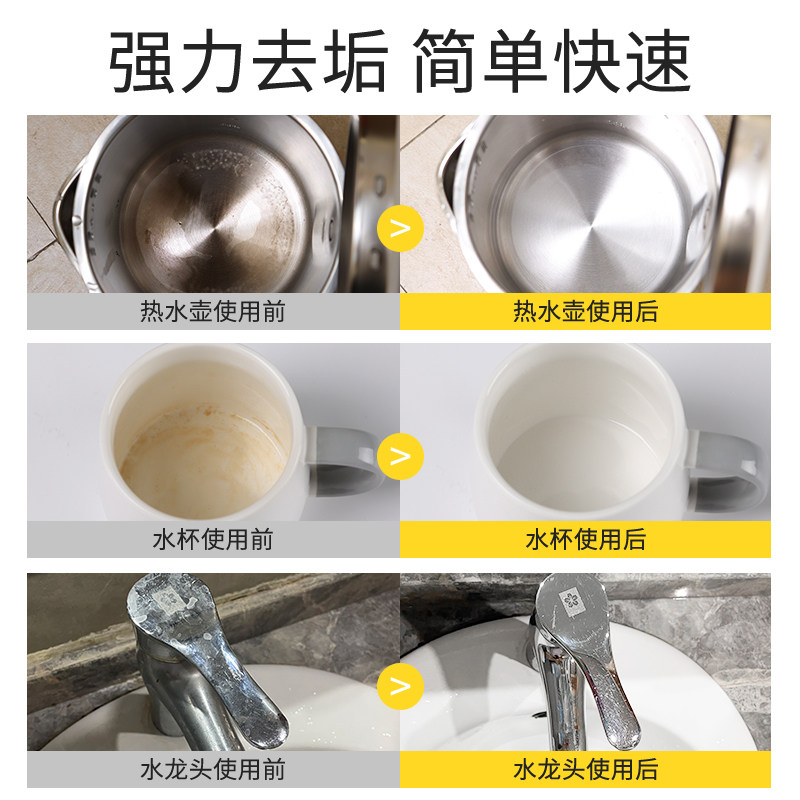 强力去垢 简单快速

>

热水壶使用前

热水壶使用后

>

水杯使用前

水杯使用后

>

水龙头使用前

水龙头使用后