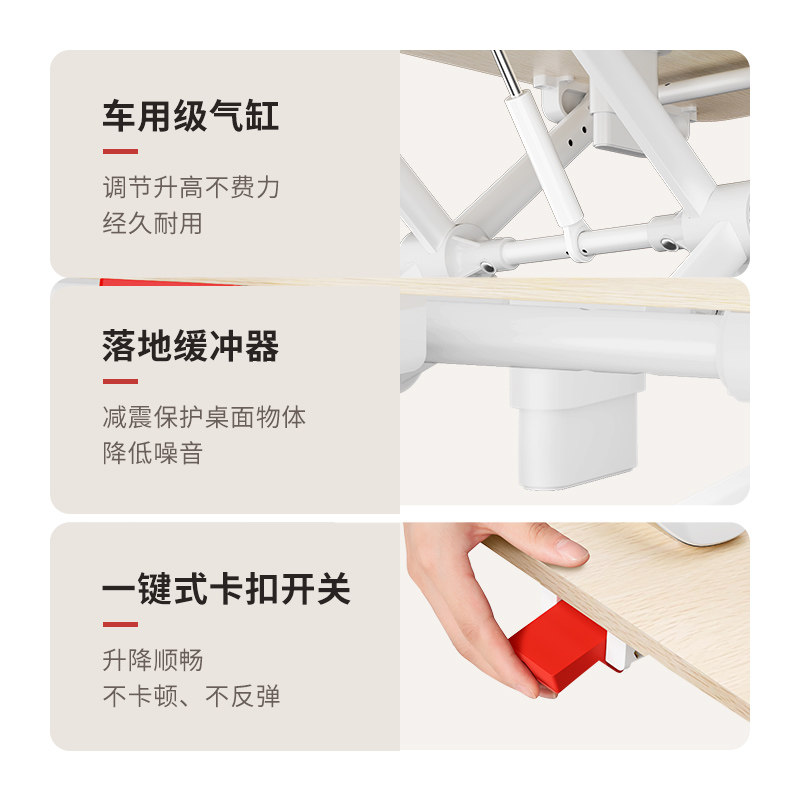 车用级气缸

调节升高不费力
经久耐用

落地缓冲器

减震保护桌面物体
降低噪音

一键式卡扣开关

升降顺畅
不卡顿、不反弹