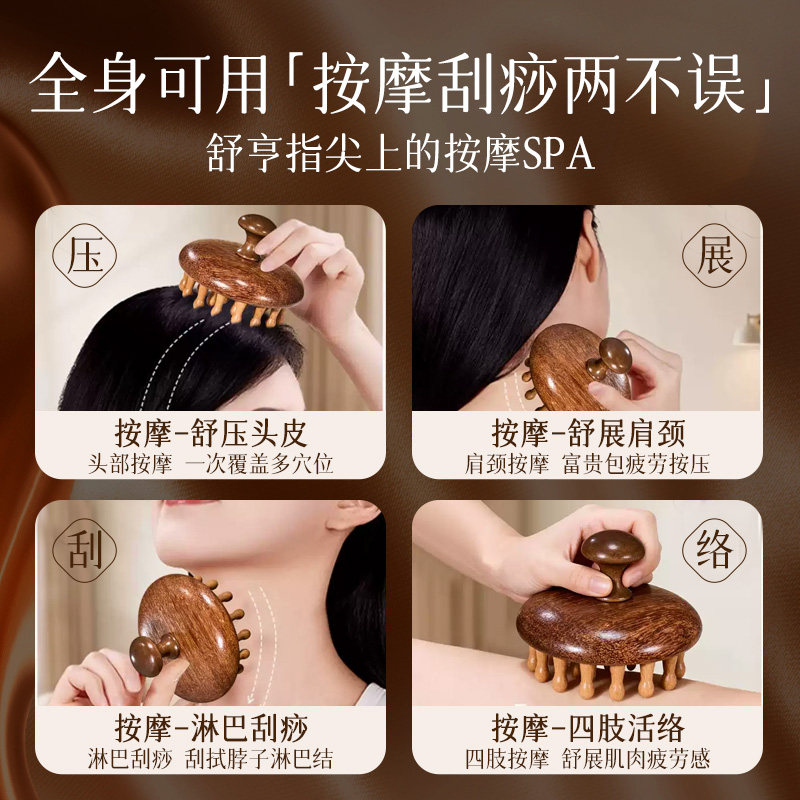 全身可用「按摩刮痧两不误」
舒亨指尖上的按摩SPA

压

按摩-舒压头皮
头部按摩 一次覆盖多穴位

展

按摩-舒展肩颈
肩颈按摩 富贵包疲劳按压

刮

按摩-淋巴刮痧
淋巴刮痧 刮拭脖子淋巴结

络

按摩-四肢活络
四肢按摩 舒展肌肉疲劳感