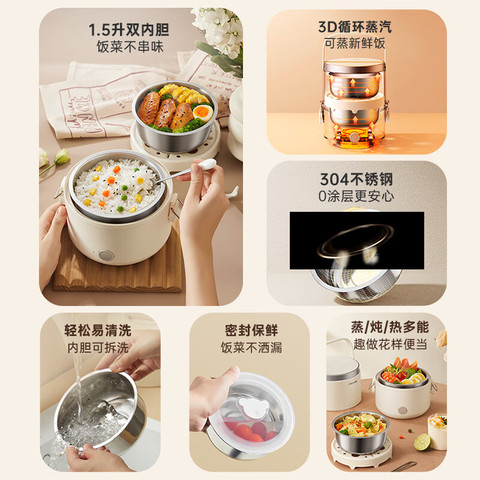 1.5升双内胆
饭菜不串味

3D循环蒸汽
可蒸新鲜饭

304不锈钢
0涂层更安心

轻松易清洗
内胆可拆洗

密封保鲜
饭菜不洒漏

蒸/炖/热多能
趣做花样便当