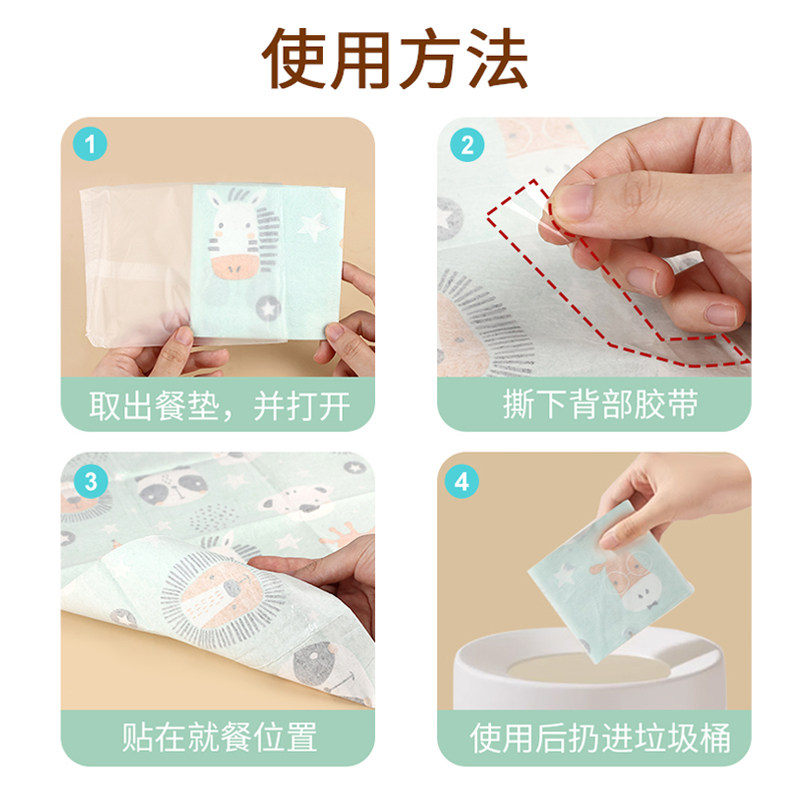 使用方法

1
取出餐垫，并打开

2
撕下背部胶带

3
贴在就餐位置

4
使用后扔进垃圾桶