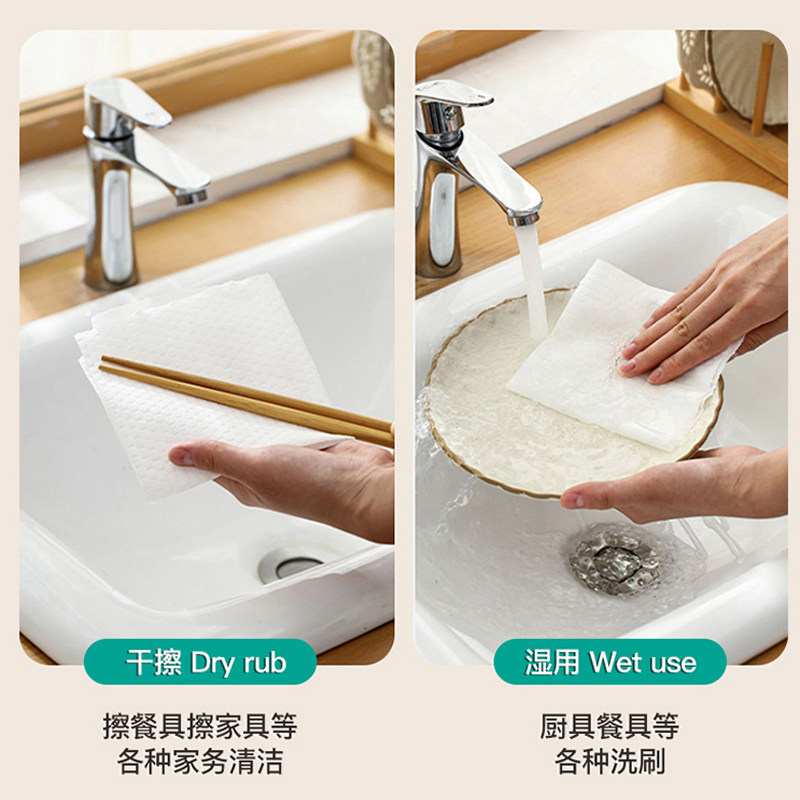 干擦 Dry rub

擦餐具擦家具等
各种家务清洁

湿用 Wet use

厨具餐具等
各种洗刷