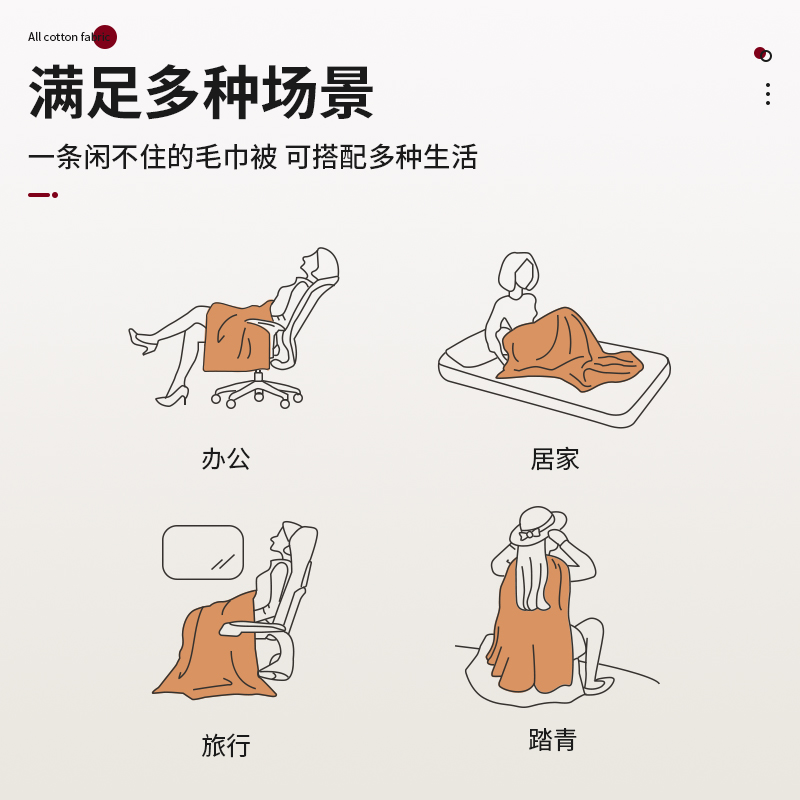 All cotton fabric

满足多种场景

一条闲不住的毛巾被 可搭配多种生活

办公

居家

旅行

踏青