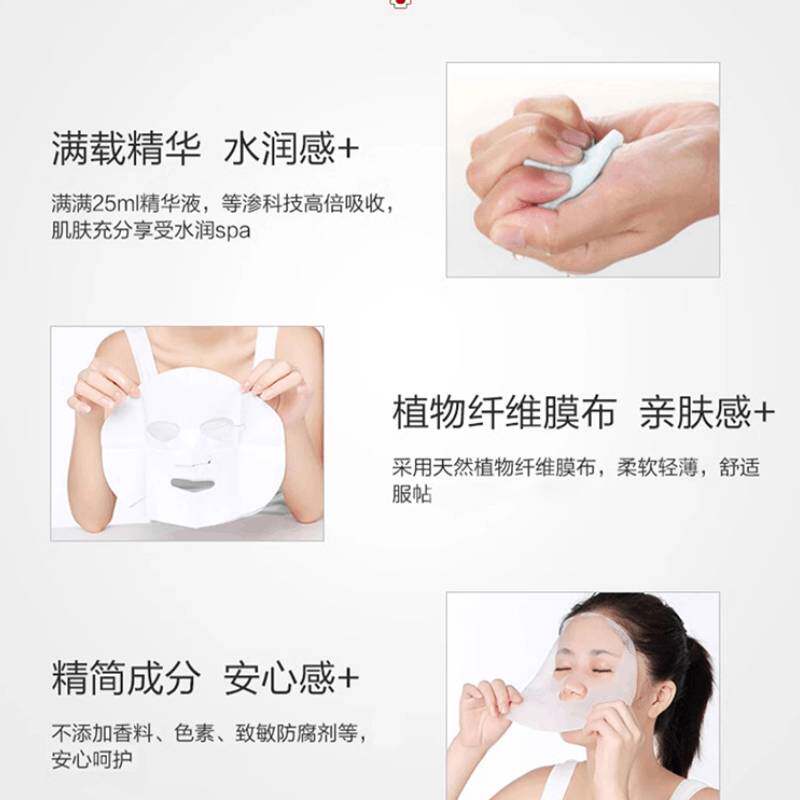 满载精华 水润感+

满满25ml精华液，等渗科技高倍吸收，肌肤充分享受水润spa

植物纤维膜布 亲肤感+

采用天然植物纤维膜布，柔软轻薄，舒适服帖

精简成分 安心感+

不添加香料、色素、致敏防腐剂等，安心呵护