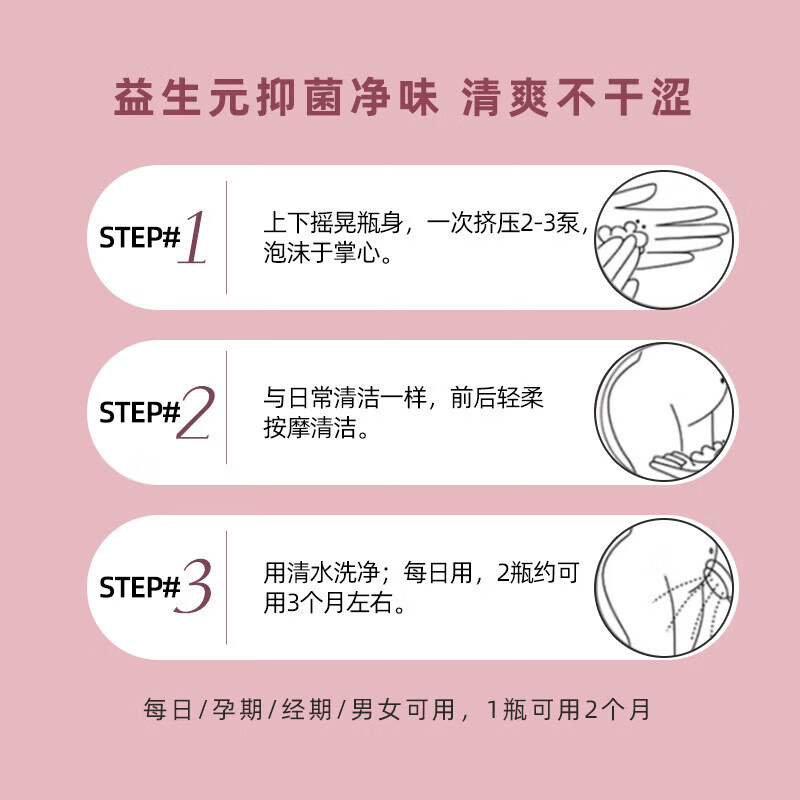 益生元抑菌净味 清爽不干涩

STEP#1

上下摇晃瓶身，一次挤压2-3泵，泡沫于掌心。

STEP#2

与日常清洁一样，前后轻柔按摩清洁。

STEP#3

用清水洗净；每日用，2瓶约可用3个月左右。

每日/孕期/经期/男女可用，1瓶可用2个月