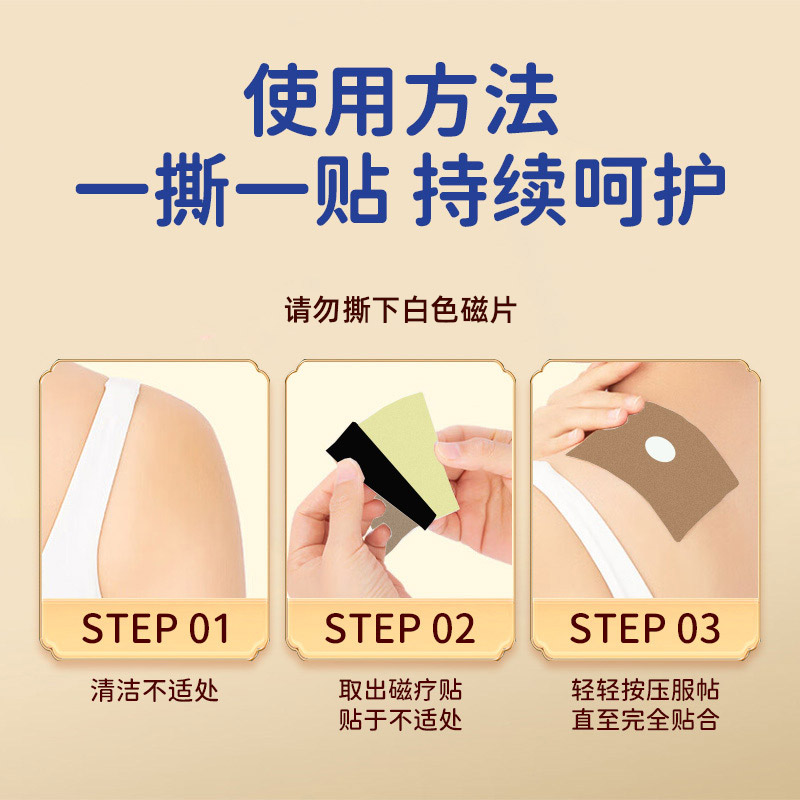 使用方法
一撕一贴 持续呵护

请勿撕下白色磁片

STEP 01

清洁不适处

STEP 02

取出磁疗贴
贴于不适处

STEP 03

轻轻按压服帖
直至完全贴合