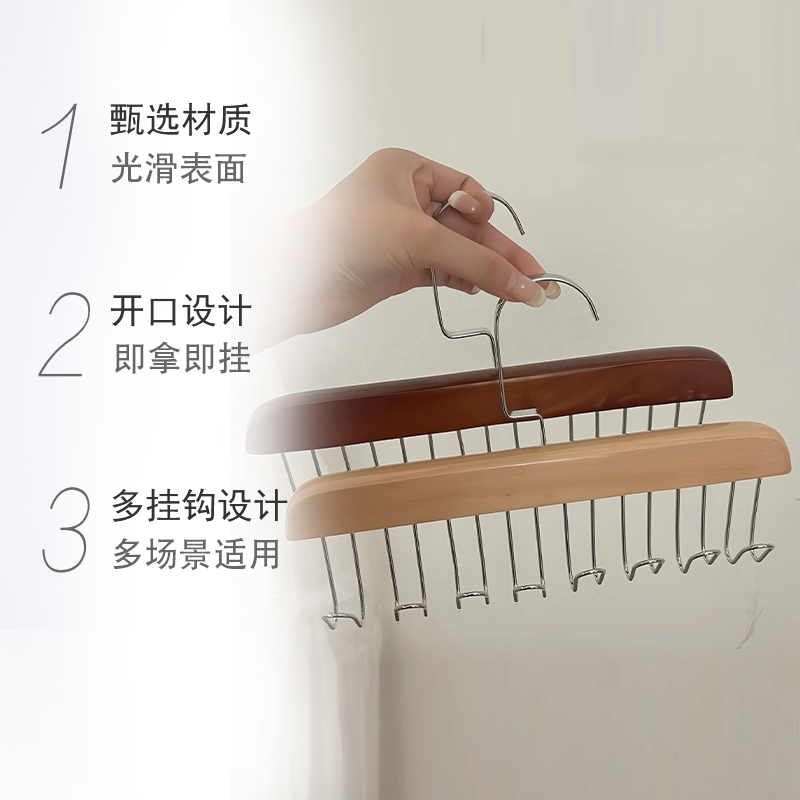 1 甄选材质
光滑表面

2 开口设计
即拿即挂

3 多挂钩设计
多场景适用