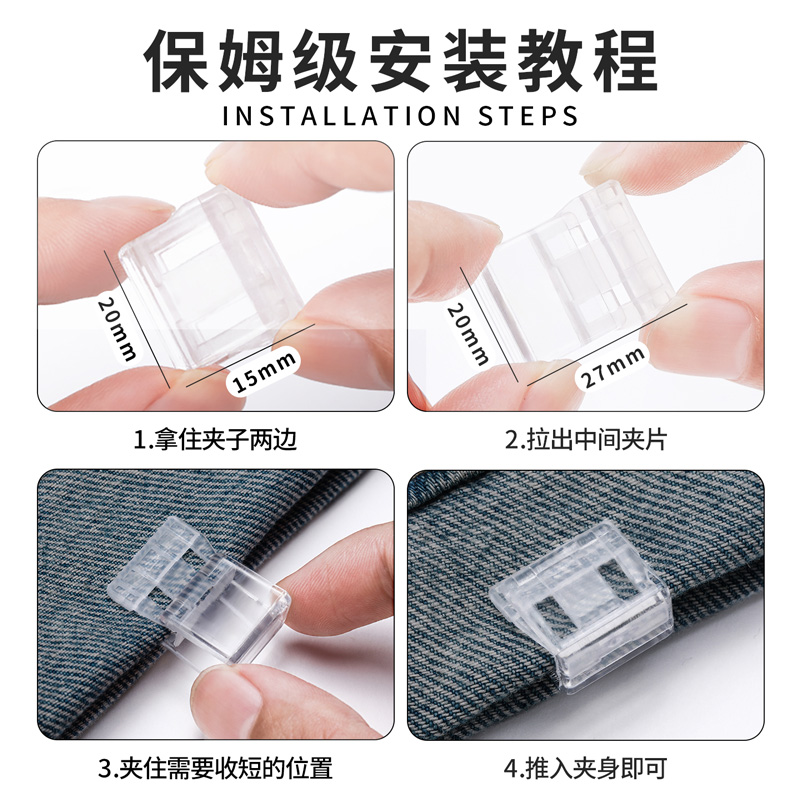 保姆级安装教程
INSTALLATION STEPS

20mm
15mm
1.拿住夹子两边

20mm
27mm
2.拉出中间夹片

3.夹住需要收短的位置

4.推入夹身即可