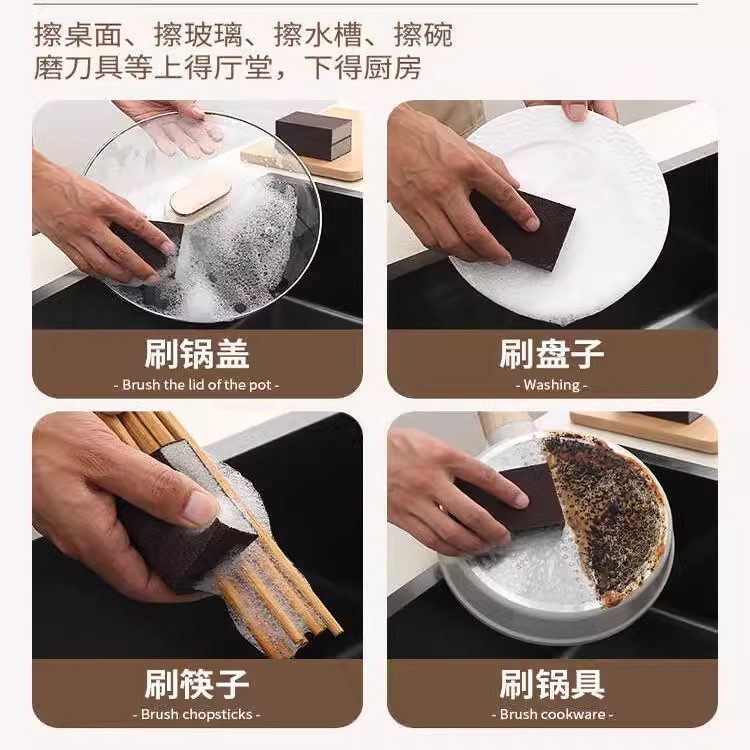 擦桌面、擦玻璃、擦水槽、擦碗
磨刀具等上得厅堂，下得厨房

刷锅盖
- Brush the lid of the pot -

刷盘子
- Washing -

刷筷子
- Brush chopsticks -

刷锅具
- Brush cookware -