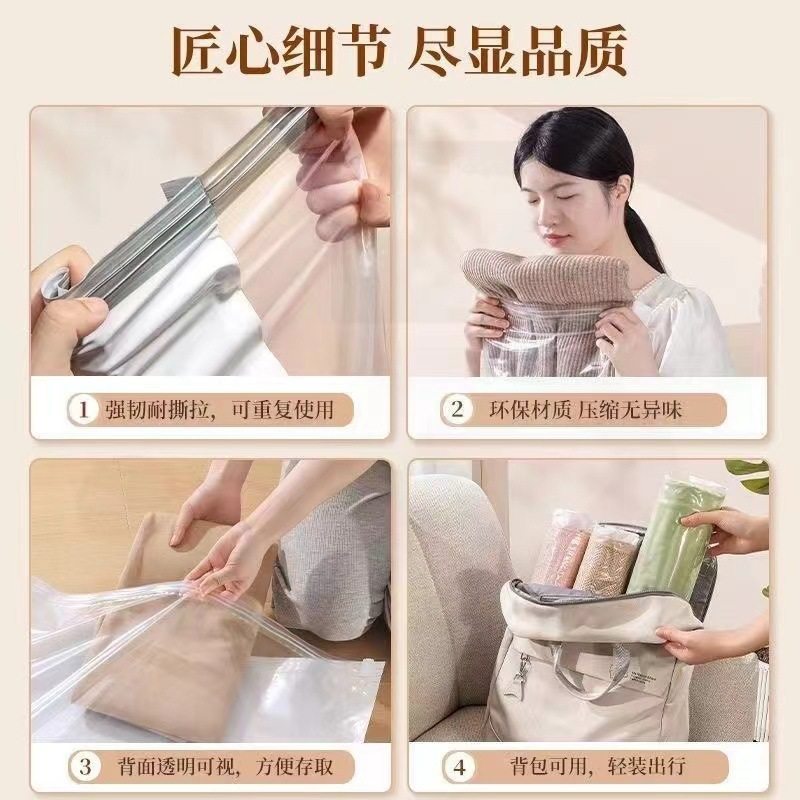 匠心细节 尽显品质

1 强韧耐撕拉，可重复使用

2 环保材质 压缩无异味

3 背面透明可视，方便存取

4 背包可用，轻装出行