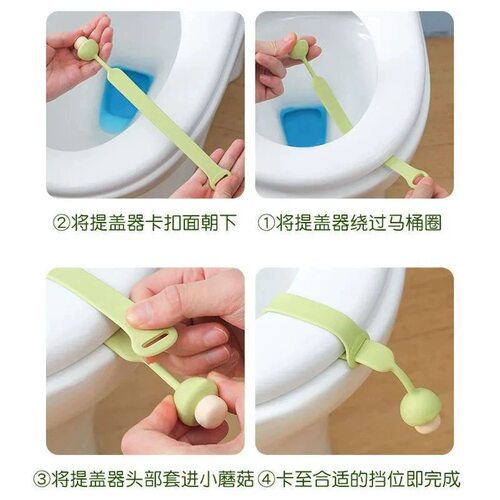 ②将提盖器卡扣面朝下 ①将提盖器绕过马桶圈

③将提盖器头部套进小蘑菇 ④卡至合适的挡位即完成