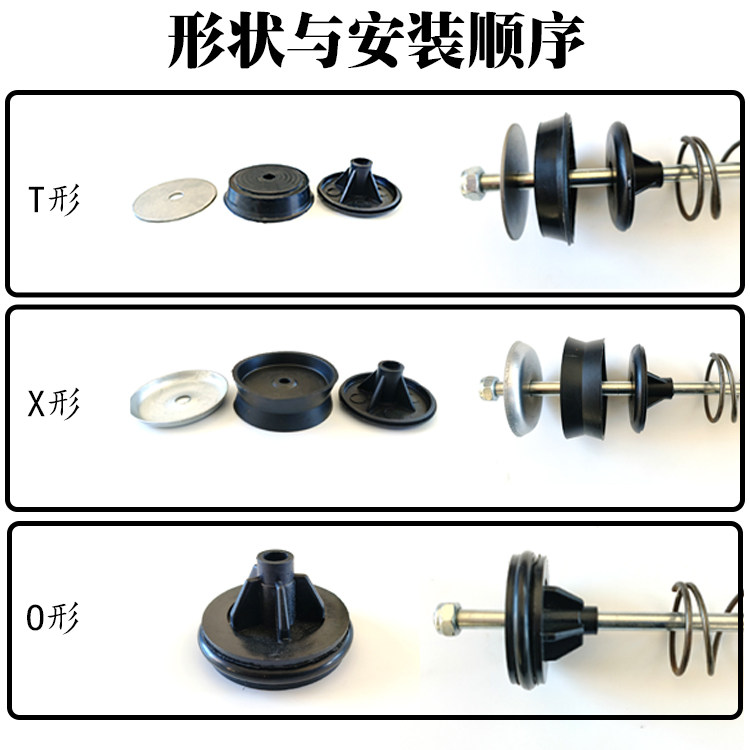 形状与安装顺序

T形

X形

O形