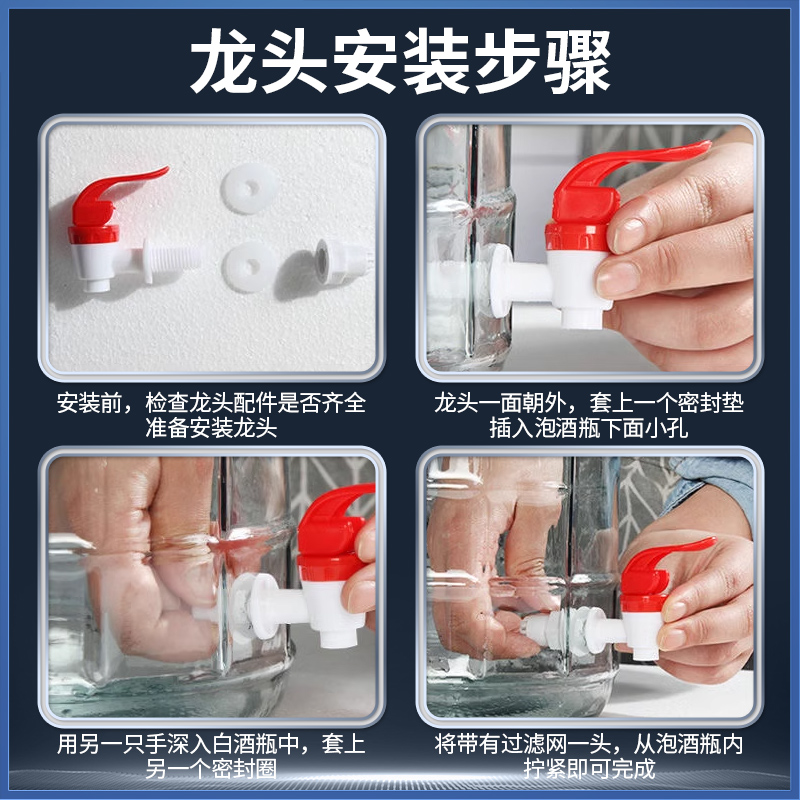 龙头安装步骤

安装前，检查龙头配件是否齐全
准备安装龙头

龙头一面朝外，套上一个密封垫
插入泡酒瓶下面小孔

用另一只手深入白酒瓶中，套上
另一个密封圈

将带有过滤网一头，从泡酒瓶内
拧紧即可完成