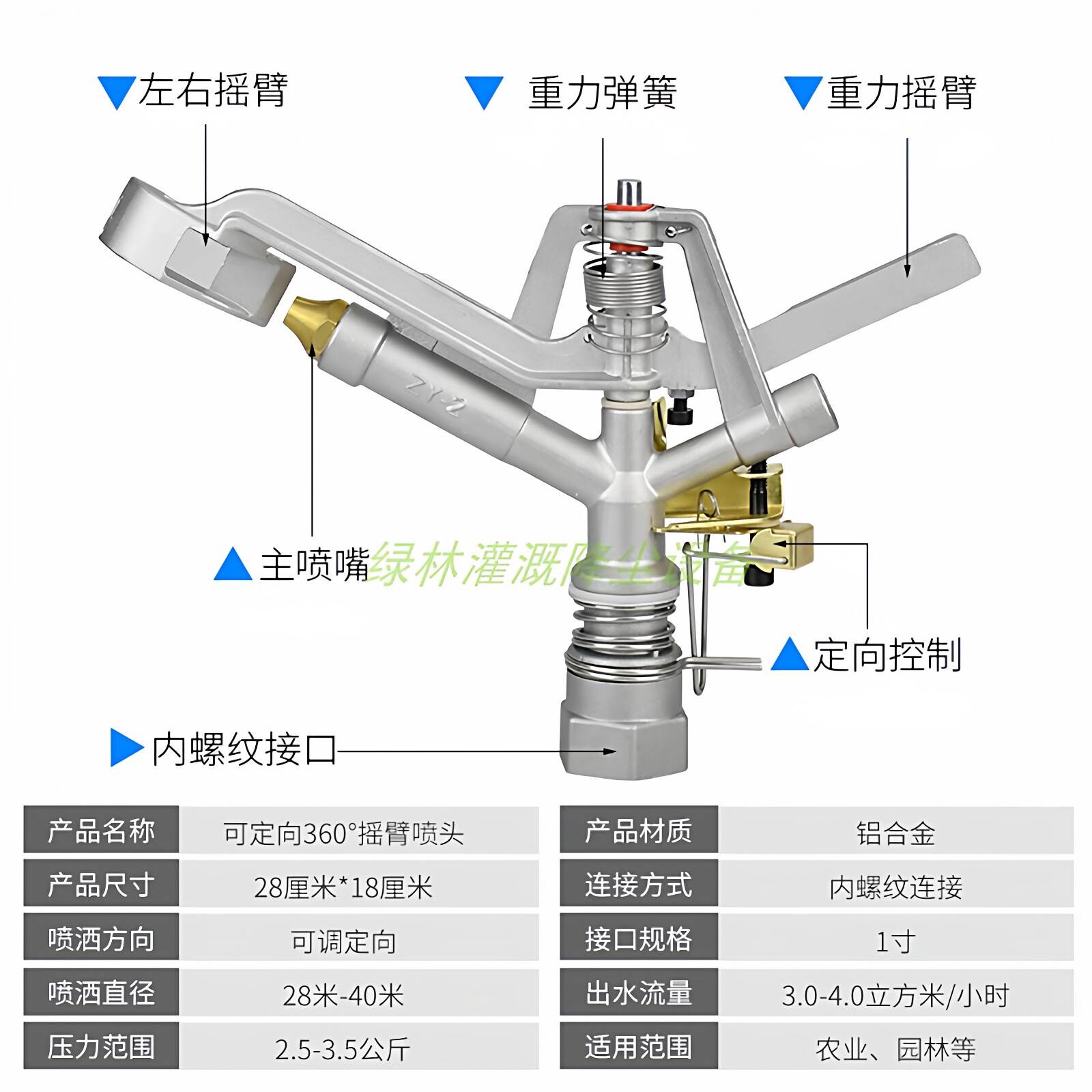 左右摇臂

重力弹簧

重力摇臂

ZY-2

主喷嘴

绿林灌溉降尘设备

定向控制

内螺纹接口

| 产品名称 | 可定向360°摇臂喷头 | 产品材质 | 铝合金 |
|---|---|---|---|
| 产品尺寸 | 28厘米*18厘米 | 连接方式 | 内螺纹连接 |
| 喷洒方向 | 可调定向 | 接口规格 | 1寸 |
| 喷洒直径 | 28米-40米 | 出水流量 | 3.0-4.0立方米/小时 |
| 压力范围 | 2.5-3.5公斤 | 适用范围 | 农业、园林等 |