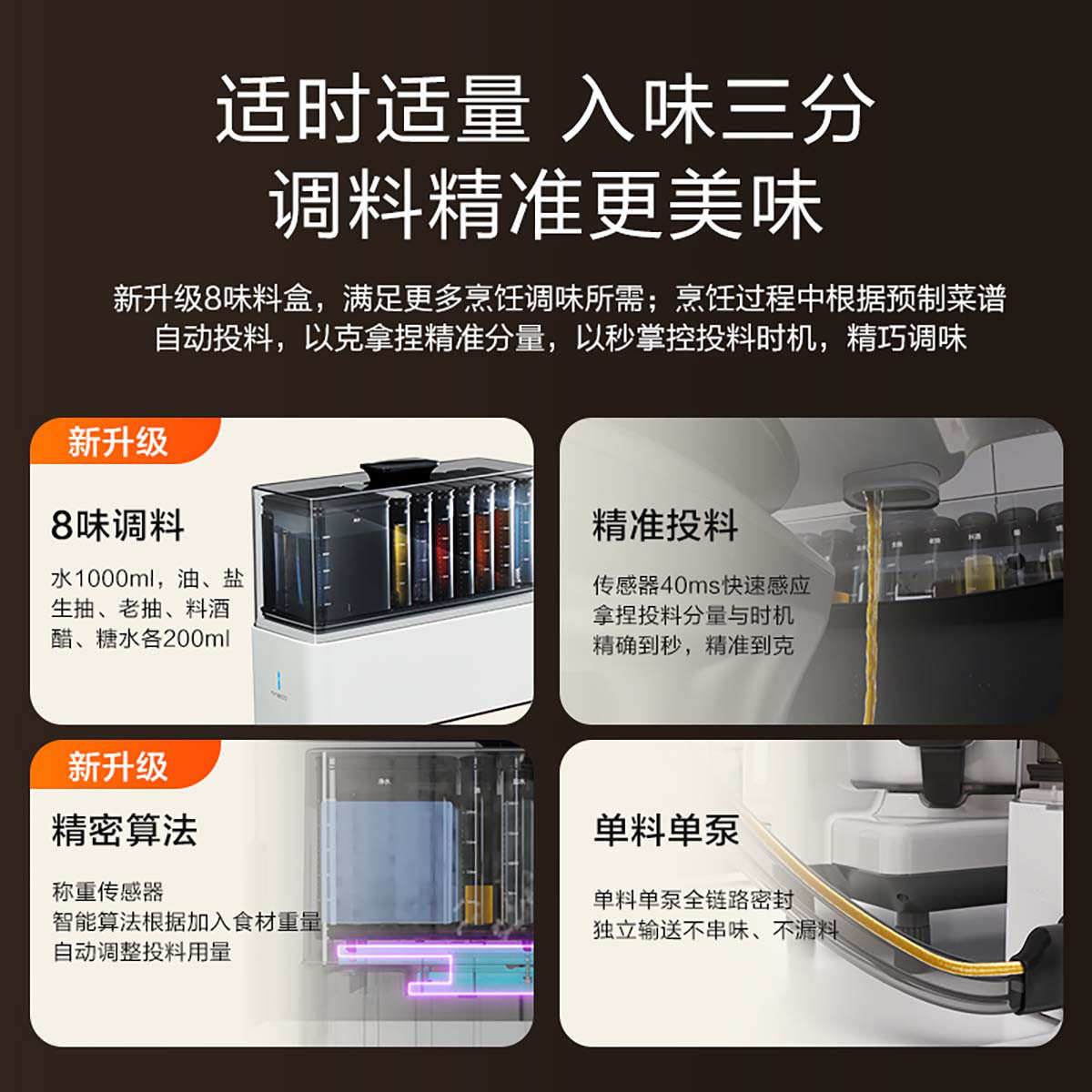 适时适量 入味三分
调料精准更美味

新升级8味料盒，满足更多烹饪调味所需；烹饪过程中根据预制菜谱自动投料，以克拿捏精准分量，以秒掌控投料时机，精巧调味

新升级

8味调料

水1000ml，油、盐
生抽、老抽、料酒
醋、糖水各200ml

精准投料

传感器40ms快速感应
拿捏投料分量与时机
精确到秒，精准到克

新升级

精密算法

称重传感器
智能算法根据加入食材重量
自动调整投料用量

单料单泵

单料单泵全链路密封
独立输送不串味、不漏料