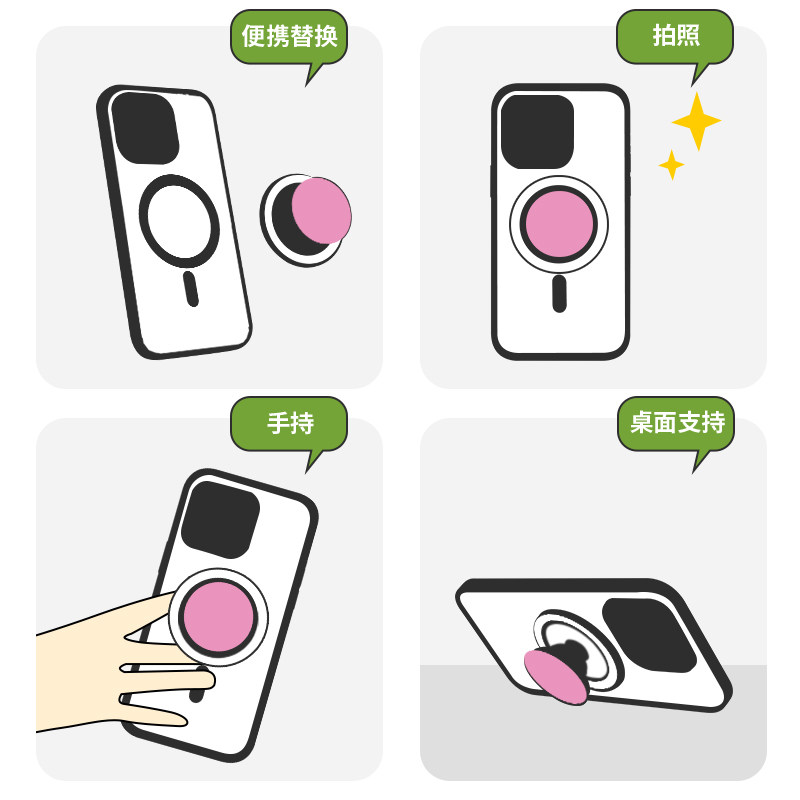 便携替换

拍照

手持

桌面支持